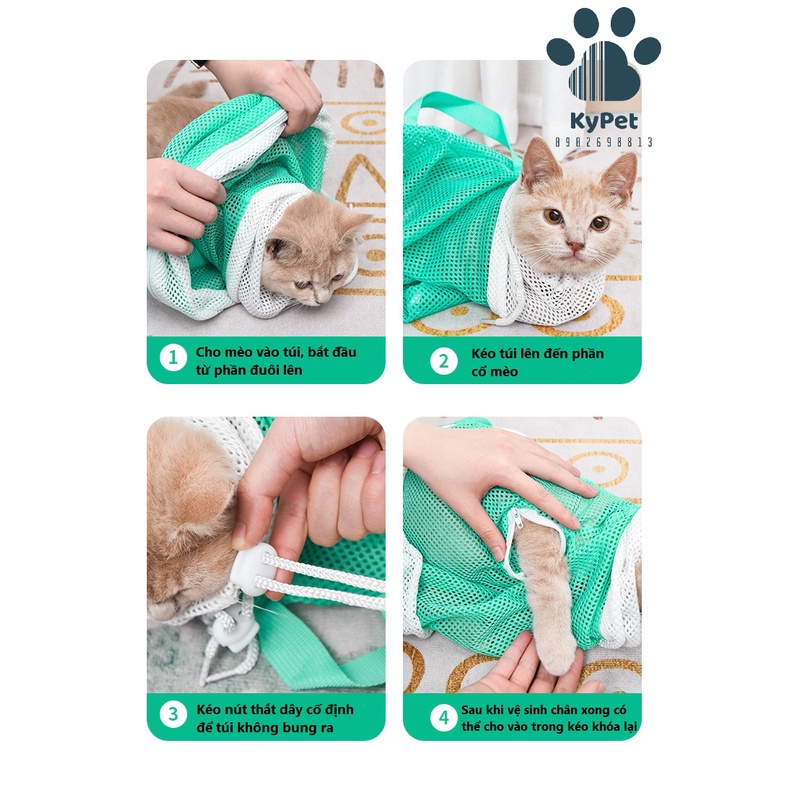 KyPet
0982698813

1 Cho mèo vào túi, bắt đầu từ phần đuôi lên

2 Kéo túi lên đến phần cổ mèo

3 Kéo nút thắt dây cố định để túi không bung ra

4 Sau khi vệ sinh chân xong có thể cho vào trong kéo khóa lại