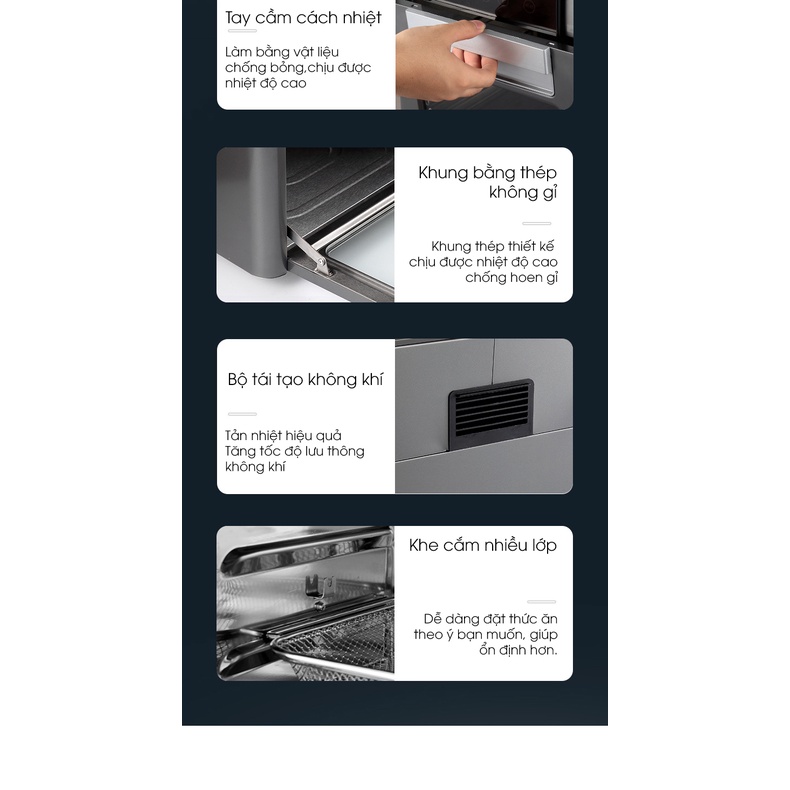 Tay cầm cách nhiệt

Làm bằng vật liệu chống bỏng,chịu được nhiệt độ cao

Khung bằng thép không gỉ

Khung thép thiết kế chịu được nhiệt độ cao chống hoen gỉ

Bộ tái tạo không khí

Tản nhiệt hiệu quả Tăng tốc độ lưu thông không khí

Khe cắm nhiều lớp

Dễ dàng đặt thức ăn theo ý bạn muốn, giúp ổn định hơn.