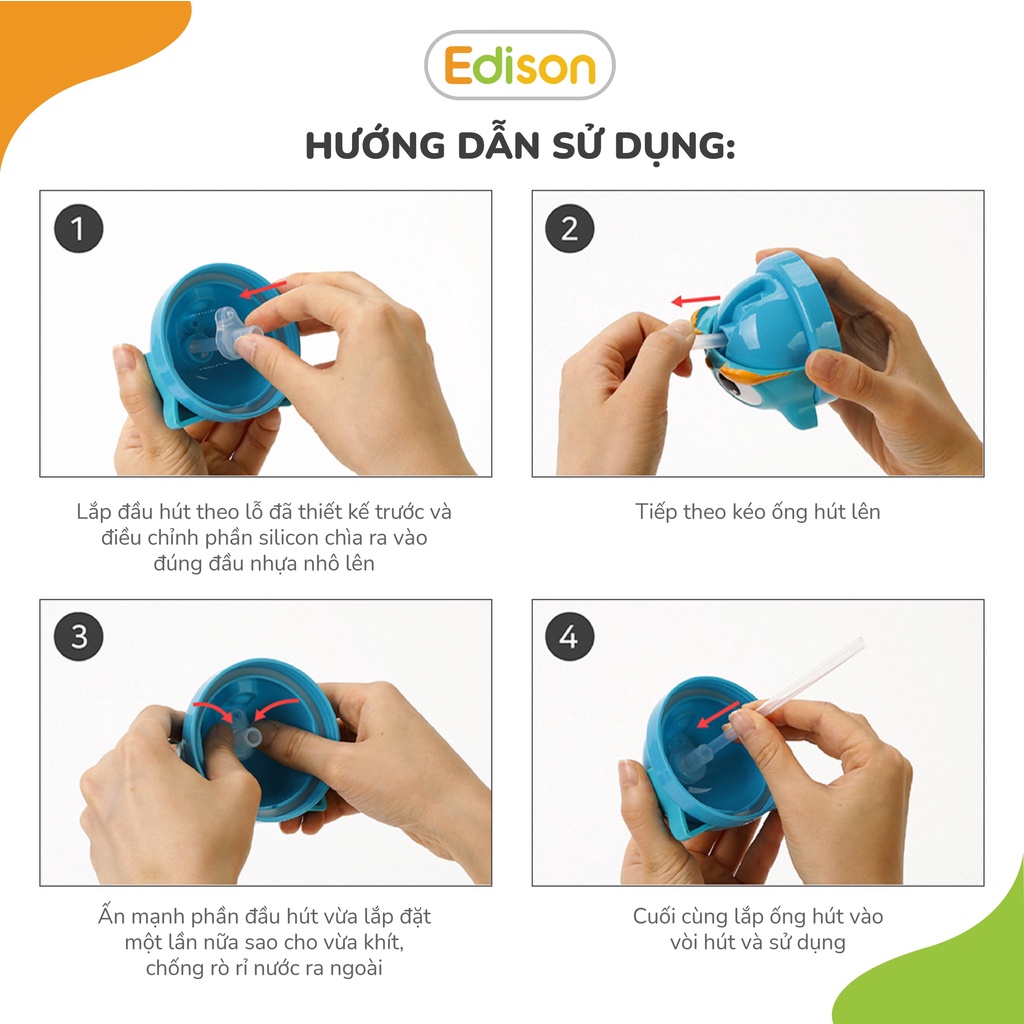 Edison

HƯỚNG DẪN SỬ DỤNG:

1

Lắp đầu hút theo lỗ đã thiết kế trước và điều chỉnh phần silicon chìa ra vào đúng đầu nhựa nhô lên

2

Tiếp theo kéo ống hút lên

3

Ấn mạnh phần đầu hút vừa lắp đặt một lần nữa sao cho vừa khít, chống rò rỉ nước ra ngoài

4

Cuối cùng lắp ống hút vào vòi hút và sử dụng