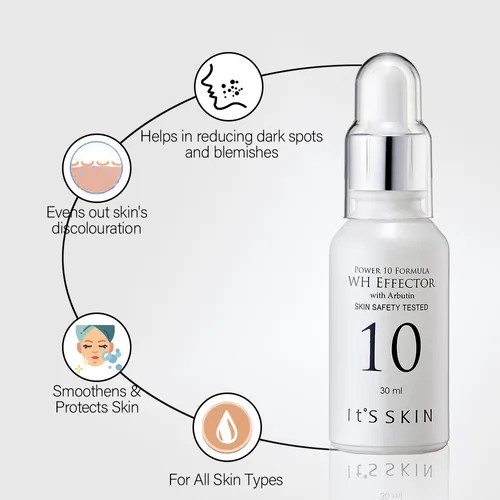 Helps in reducing dark spots and blemishes

Evens out skin's discolouration

Smoothens & Protects Skin

For All Skin Types

POWER 10 FORMULA
WH EFFECTOR
with Arbutin
SKIN SAFETY TESTED
10
30 ml
It'S SKIN