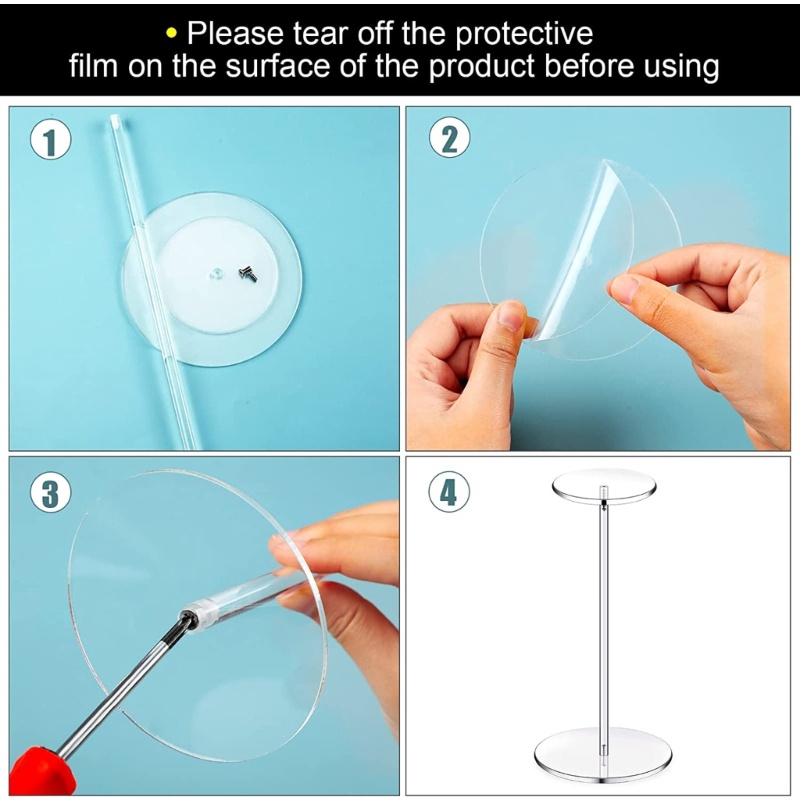 • Please tear off the protective film on the surface of the product before using

1

2

3

4