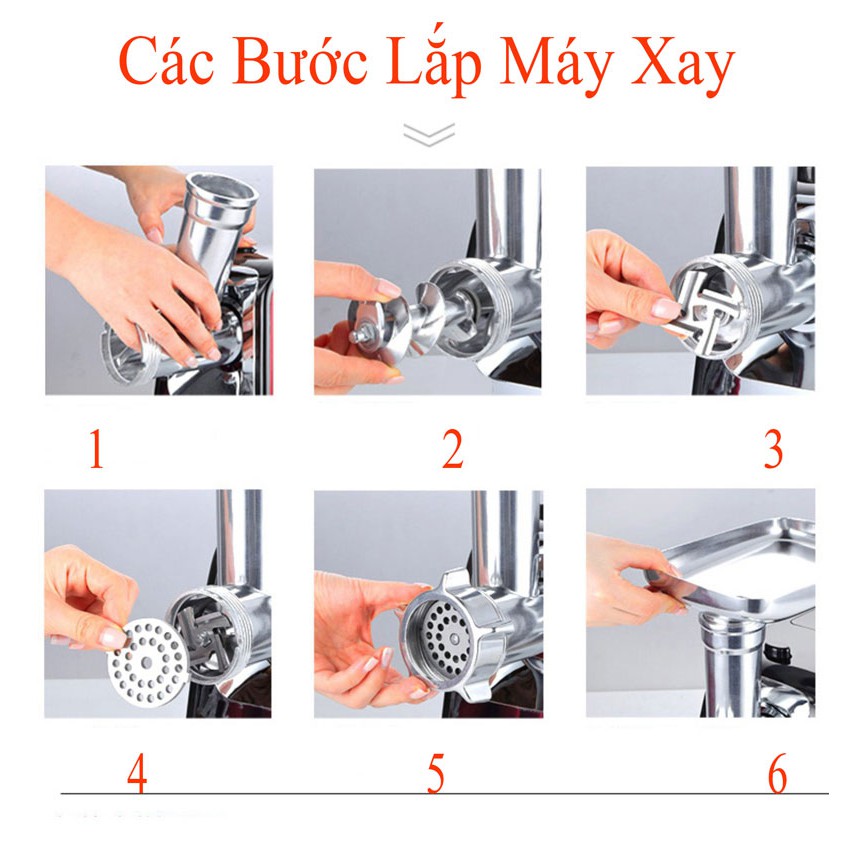 Các Bước Lắp Máy Xay

1

2

3

4

5

6