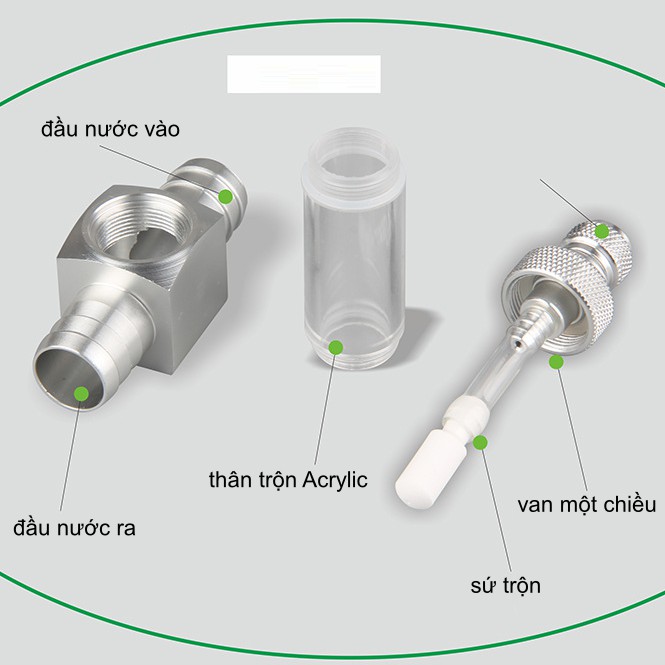 đầu nước vào

thân trộn Acrylic

đầu nước ra

van một chiều

sứ trộn