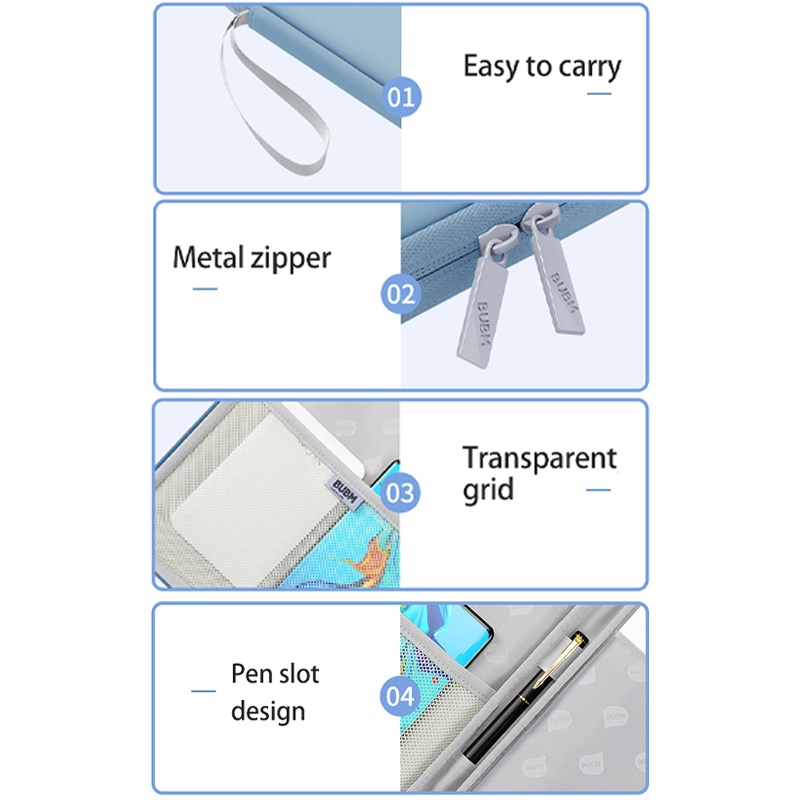 01

Easy to carry

Metal zipper

02

BUBM

BUBM

BUBM

03

Transparent grid

Pen slot design

04