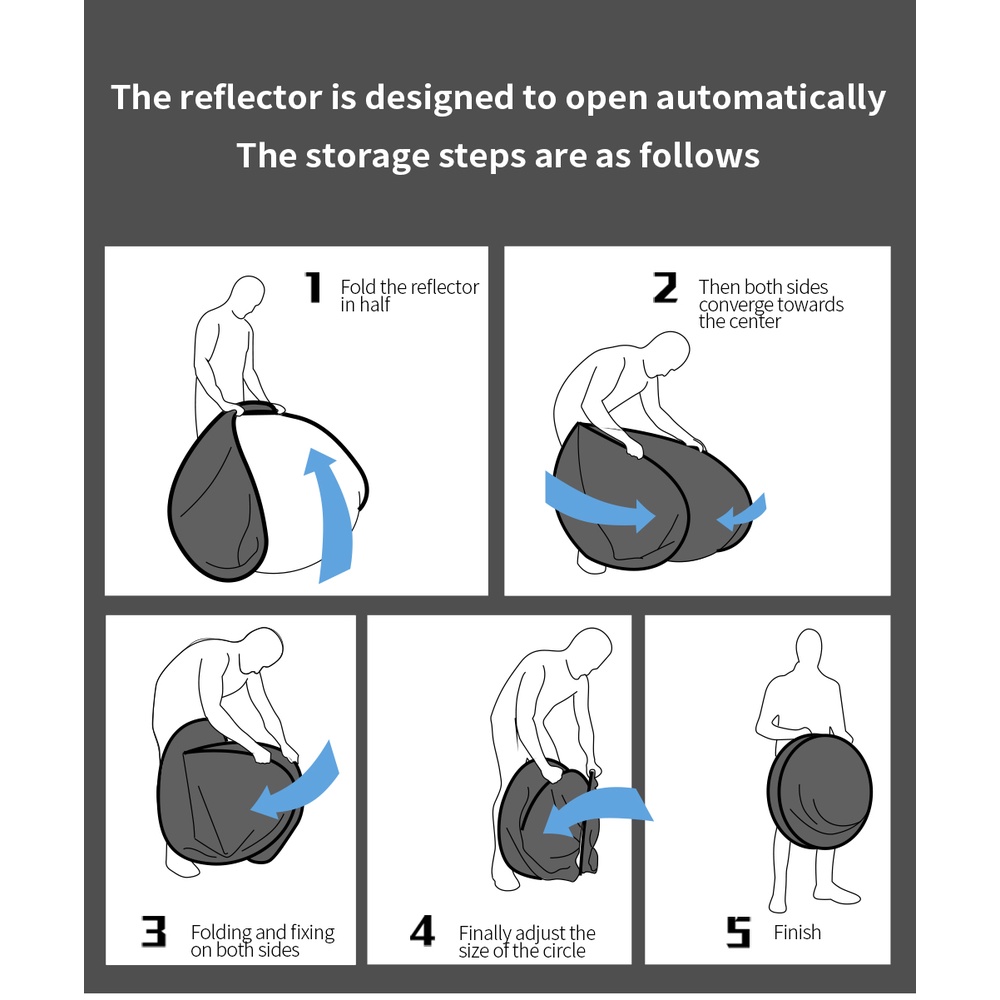 The reflector is designed to open automatically
The storage steps are as follows

1 Fold the reflector in half

2 Then both sides converge towards the center

3 Folding and fixing on both sides

4 Finally adjust the size of the circle

5 Finish