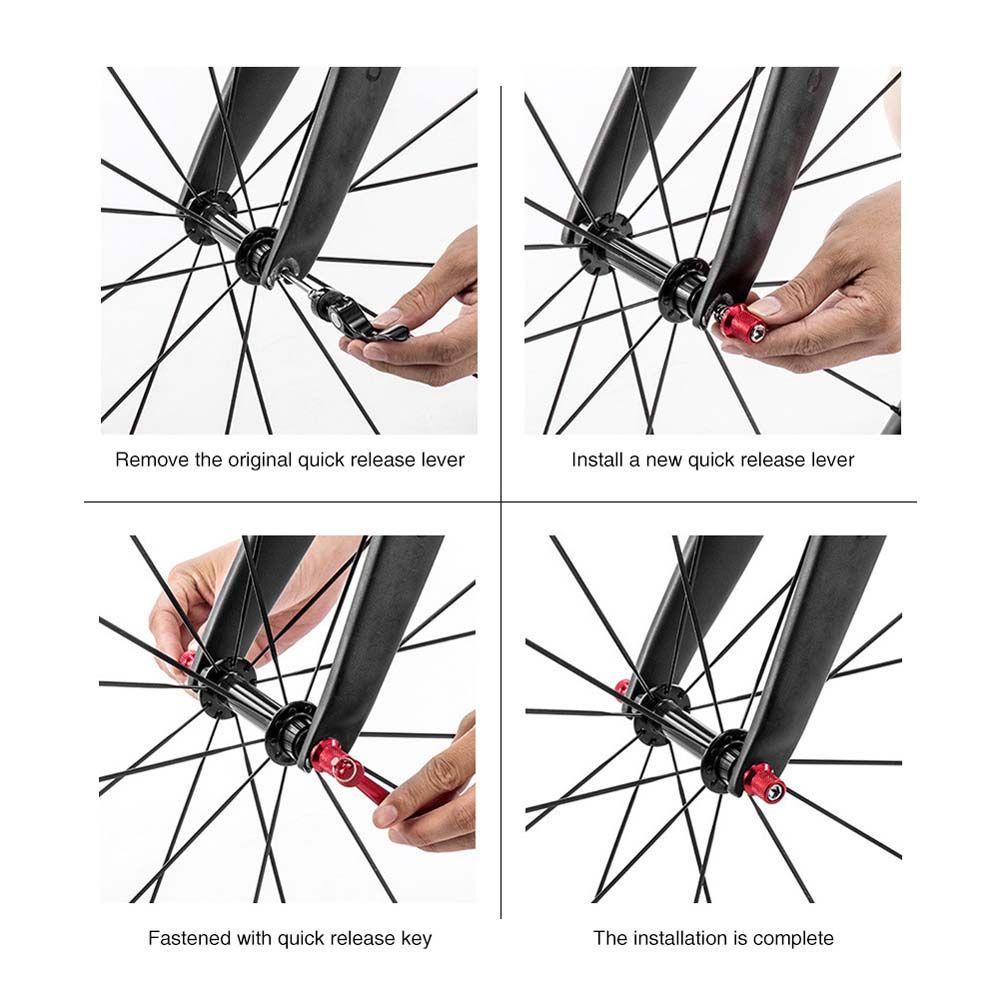 Remove the original quick release lever

Install a new quick release lever

Fastened with quick release key

The installation is complete