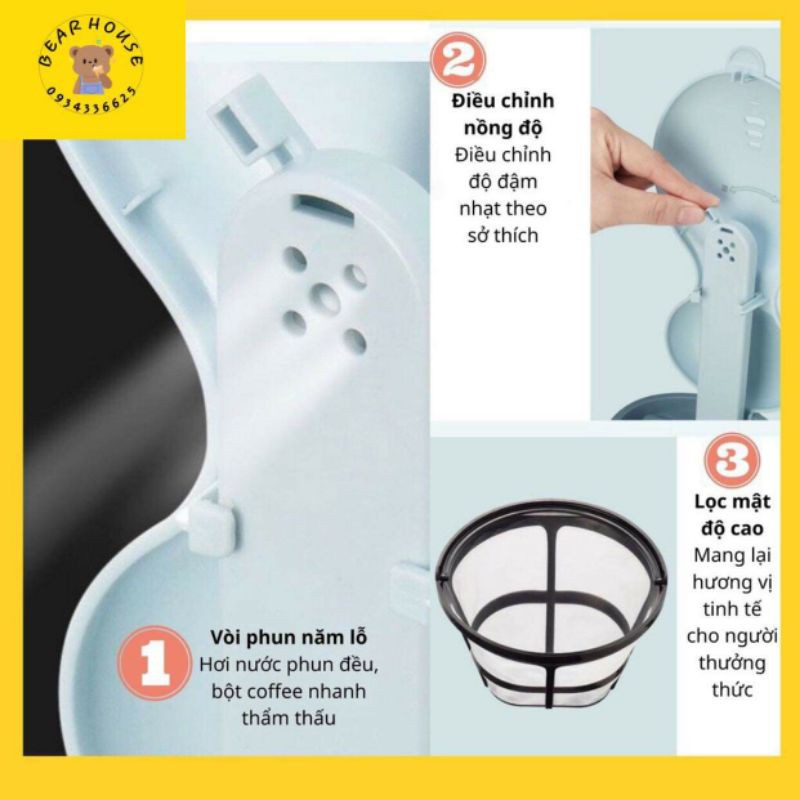 BEAR HOUSE
0934336625

2
Điều chỉnh nồng độ
Điều chỉnh độ đậm nhạt theo sở thích

3
Lọc mật độ cao
Mang lại hương vị tinh tế cho người thưởng thức

1
Vòi phun năm lỗ
Hơi nước phun đều, bột coffee nhanh thẩm thấu