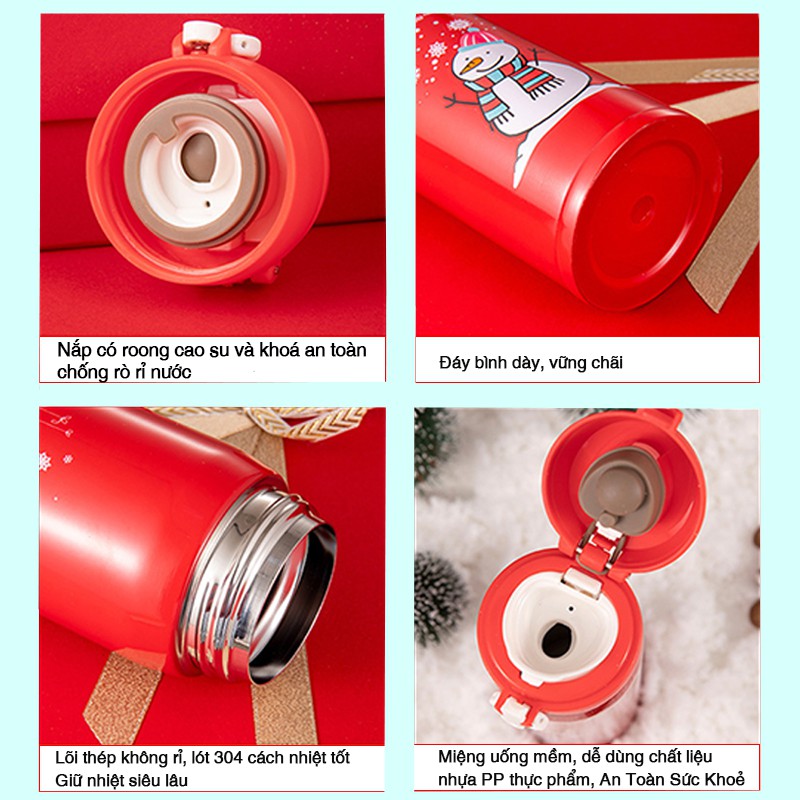 Nắp có roong cao su và khoá an toàn chống rò rỉ nước

Đáy bình dày, vững chãi

Lõi thép không rỉ, lót 304 cách nhiệt tốt
Giữ nhiệt siêu lâu

Miệng uống mềm, dễ dùng chất liệu nhựa PP thực phẩm, An Toàn Sức Khoẻ