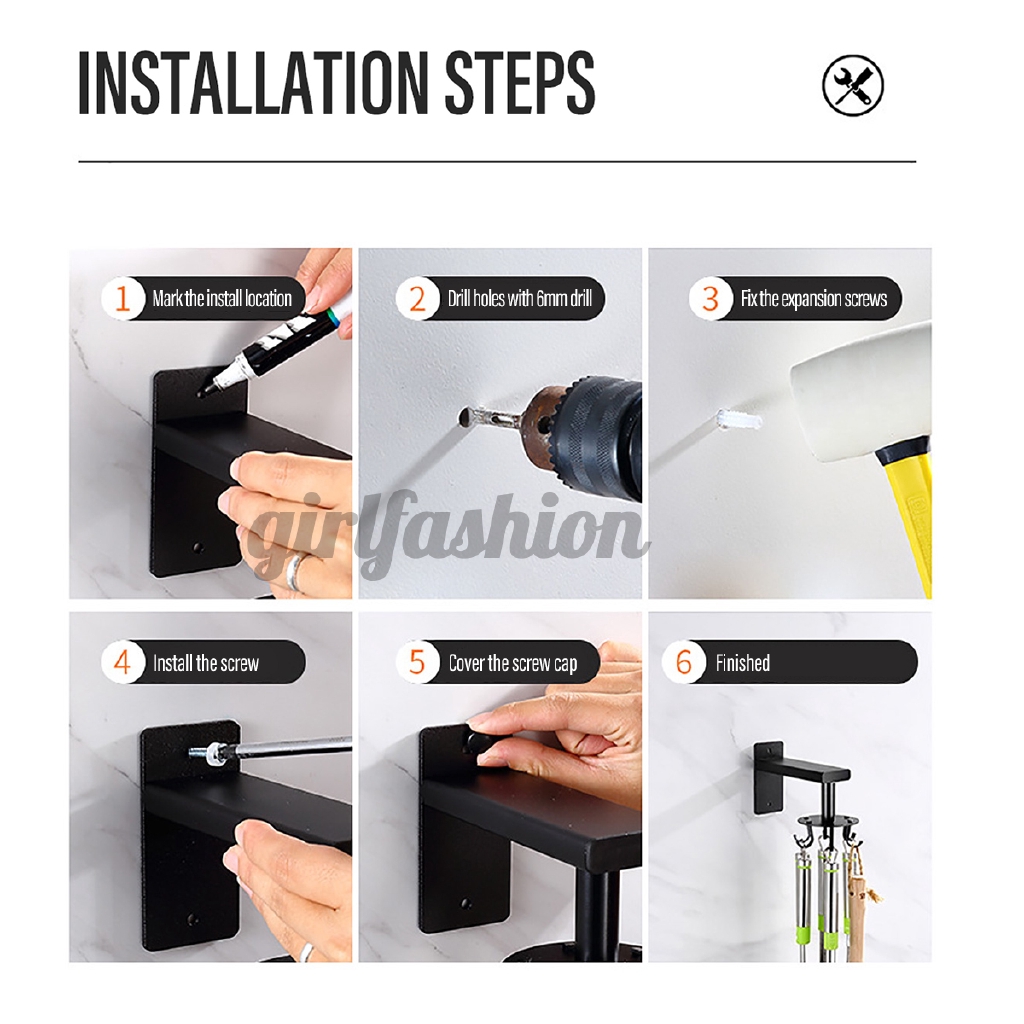 INSTALLATION STEPS

1 Mark the install location

2 Drill holes with 6mm drill

3 Fix the expansion screws

girlfashion

4 Install the screw

5 Cover the screw cap

6 Finished