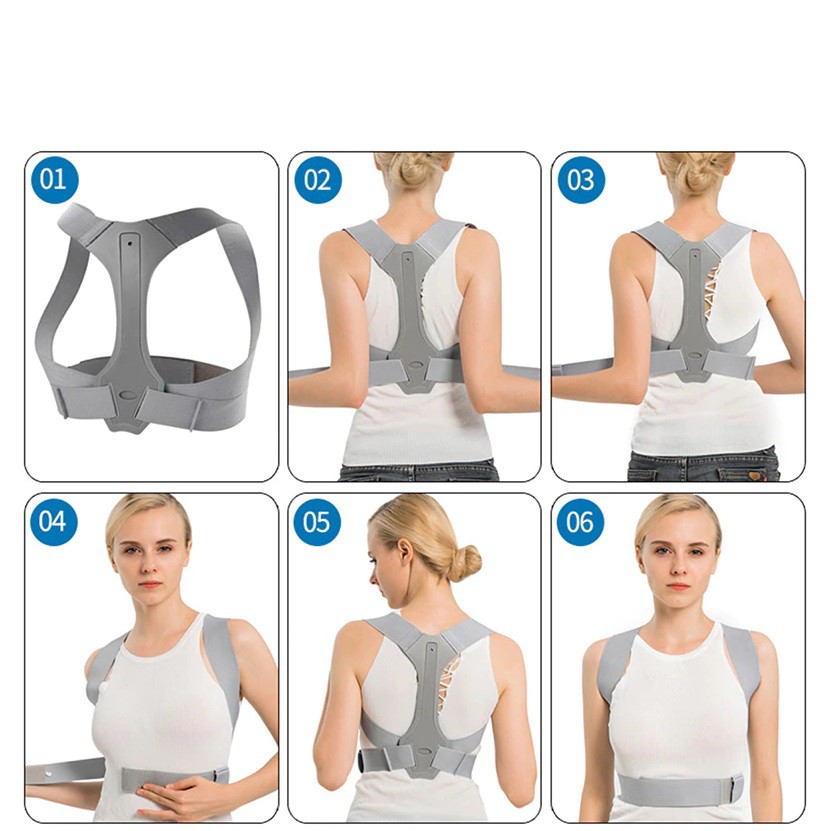 01

02

03

04

05

06