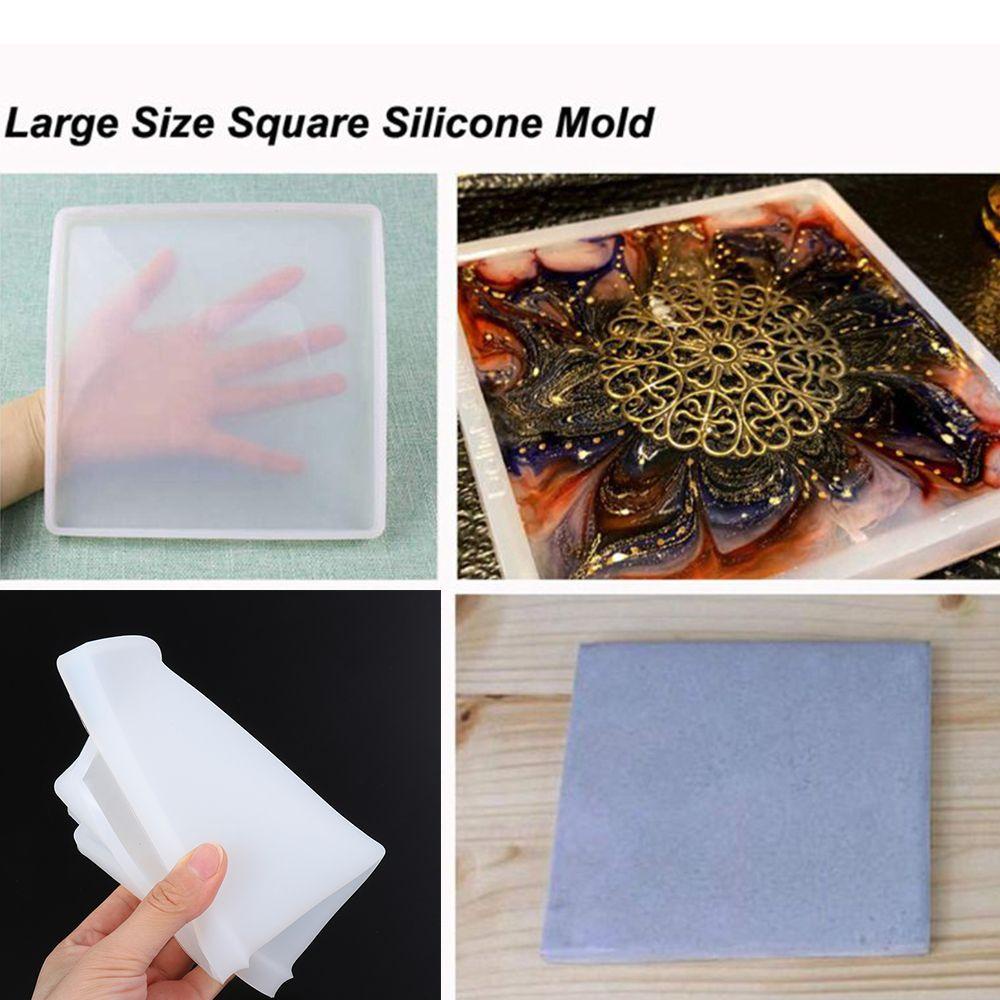 Large Size Square Silicone Mold