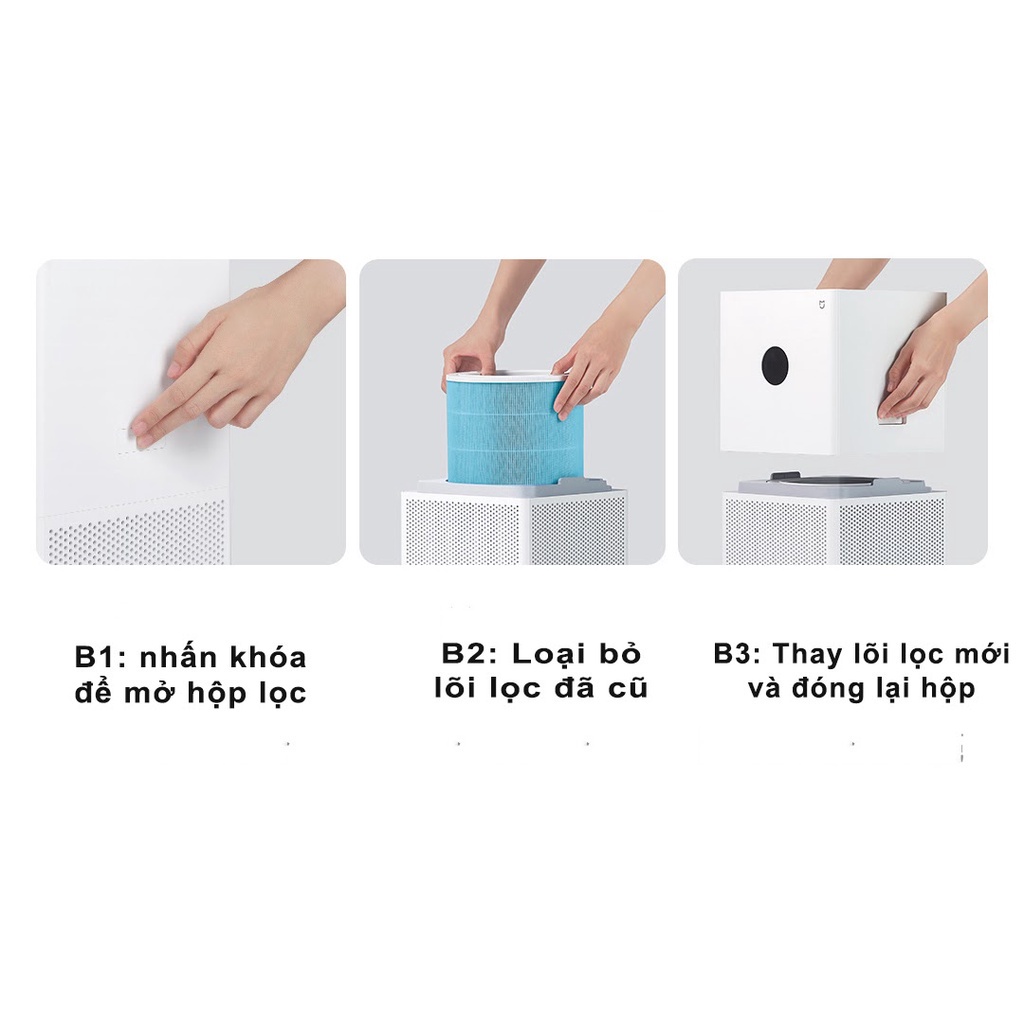 B1: nhấn khóa để mở hộp lọc

B2: Loại bỏ lõi lọc đã cũ

B3: Thay lõi lọc mới và đóng lại hộp