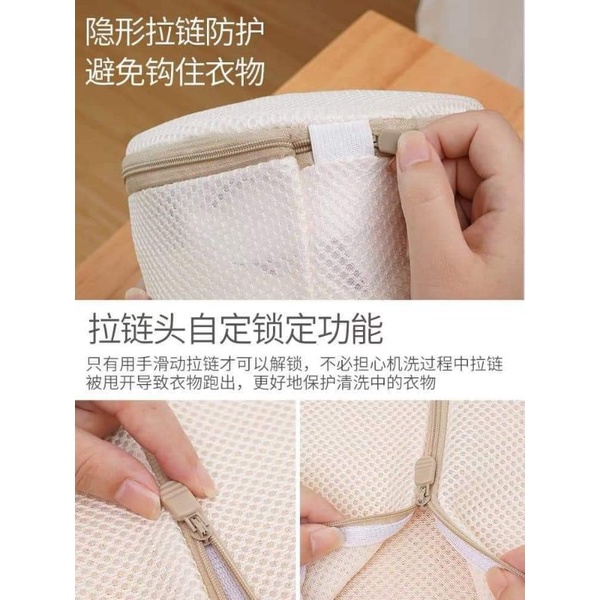 隐形拉链防护
避免钩住衣物

拉链头自定锁定功能

只有用手滑动拉链才可以解锁，不必担心机洗过程中拉链被甩开导致衣物跑出，更好地保护清洗中的衣物