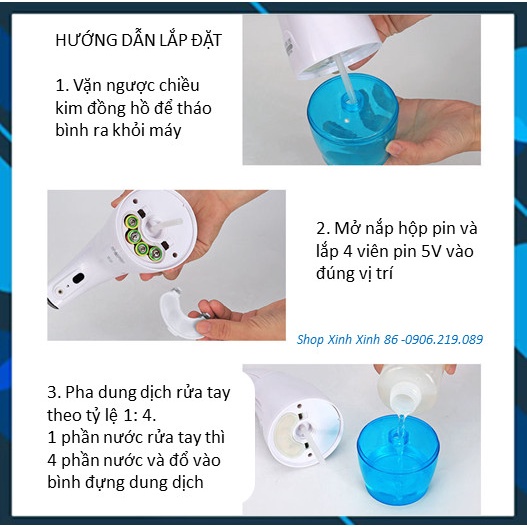 HƯỚNG DẪN LẮP ĐẶT

1. Vặn ngược chiều kim đồng hồ để tháo bình ra khỏi máy

2. Mở nắp hộp pin và lắp 4 viên pin 5V vào đúng vị trí

Shop Xinh Xinh 86 -0906.219.089

3. Pha dung dịch rửa tay theo tỷ lệ 1: 4.
1 phần nước rửa tay thì 4 phần nước và đổ vào bình đựng dung dịch