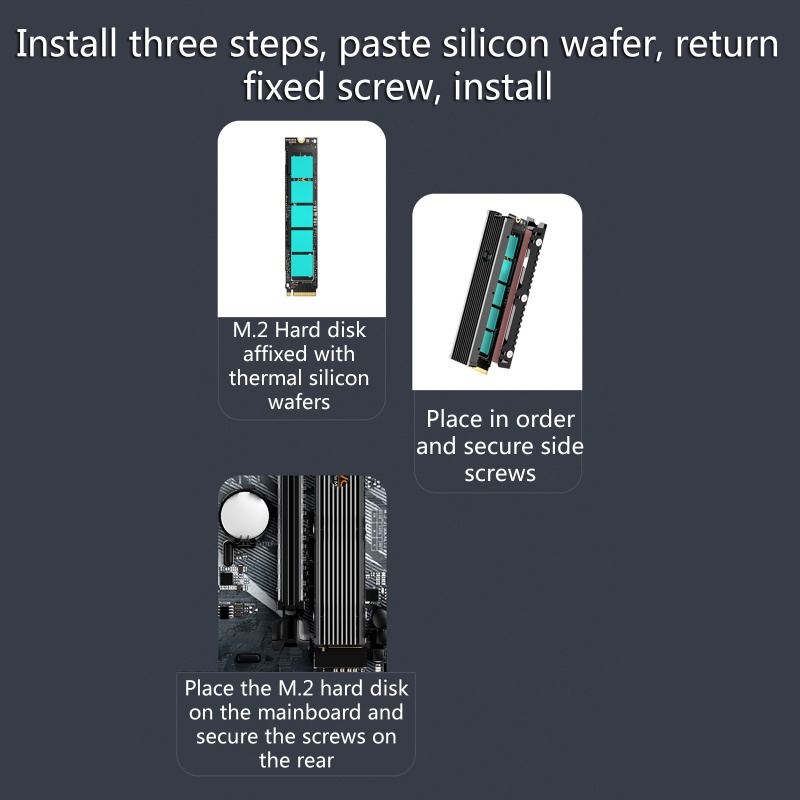 Install three steps, paste silicon wafer, return fixed screw, install

M.2 Hard disk affixed with thermal silicon wafers

Place in order and secure side screws

Place the M.2 hard disk on the mainboard and secure the screws on the rear