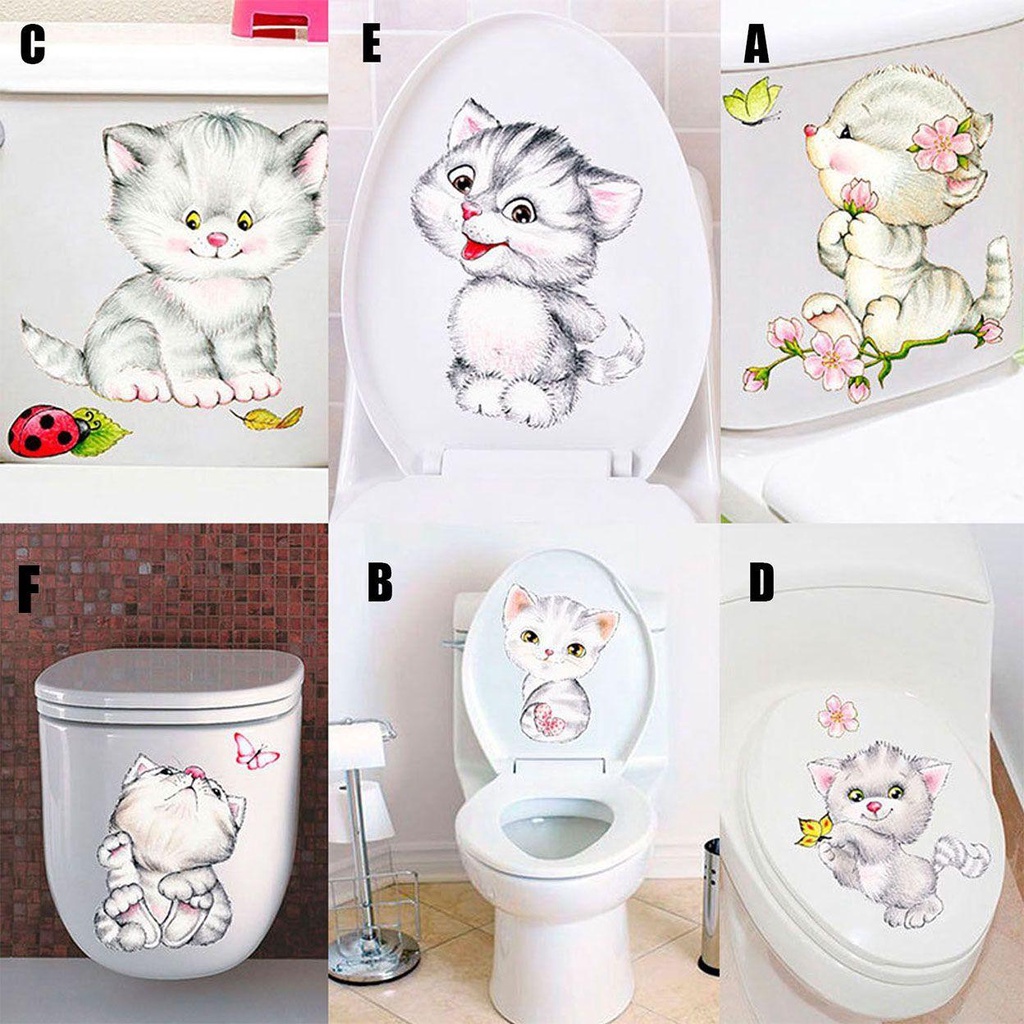 C
E
A
F
B
D