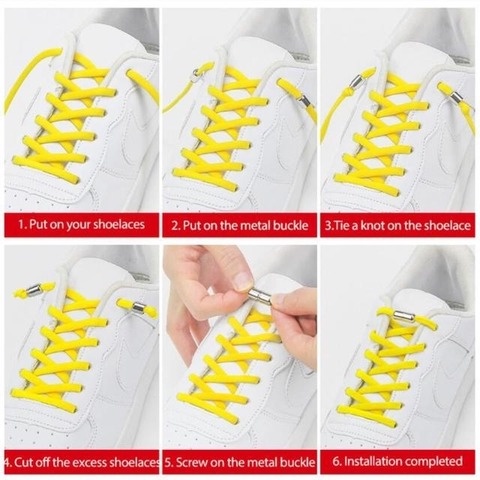 1. Put on your shoelaces

2. Put on the metal buckle

3.Tie a knot on the shoelace

4. Cut off the excess shoelaces

5. Screw on the metal buckle

6. Installation completed