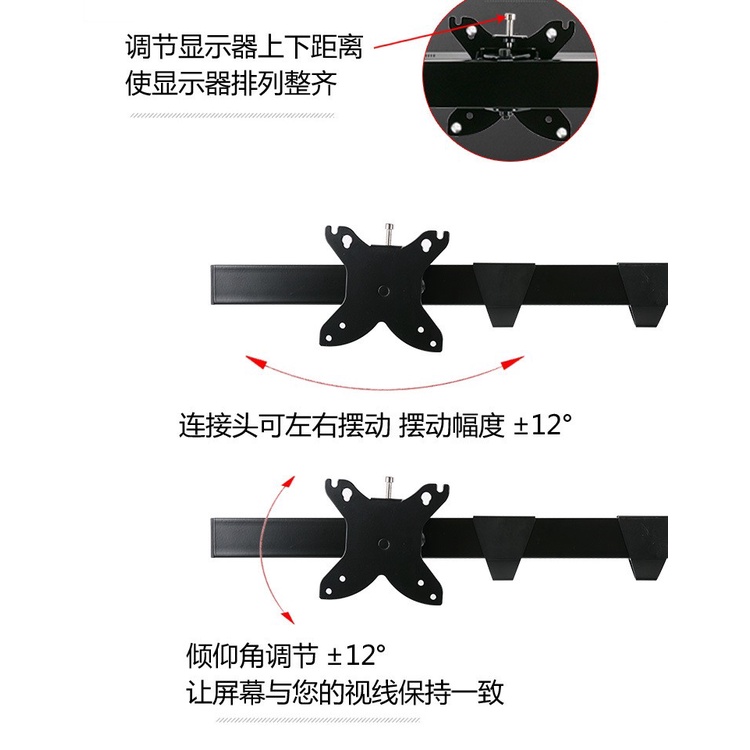 调节显示器上下距离
使显示器排列整齐

连接头可左右摆动 摆动幅度 ±12°

倾仰角调节 ±12°
让屏幕与您的视线保持一致