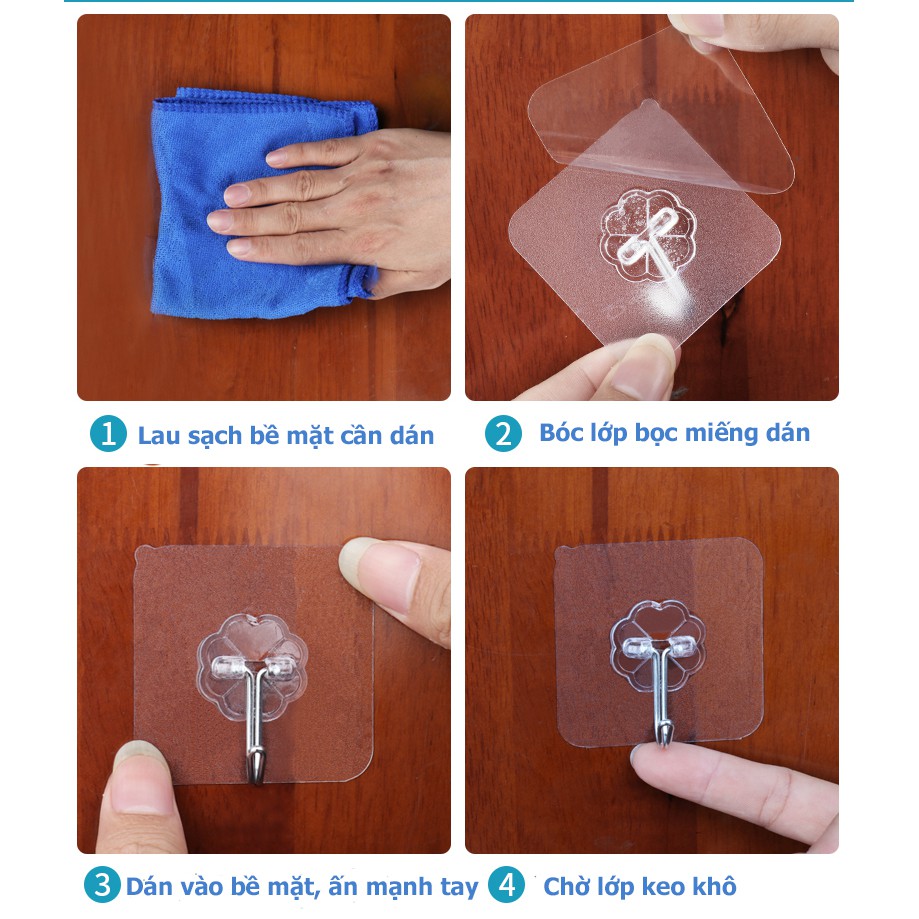 1 Lau sạch bề mặt cần dán

2 Bóc lớp bọc miếng dán

3 Dán vào bề mặt, ấn mạnh tay

4 Chờ lớp keo khô