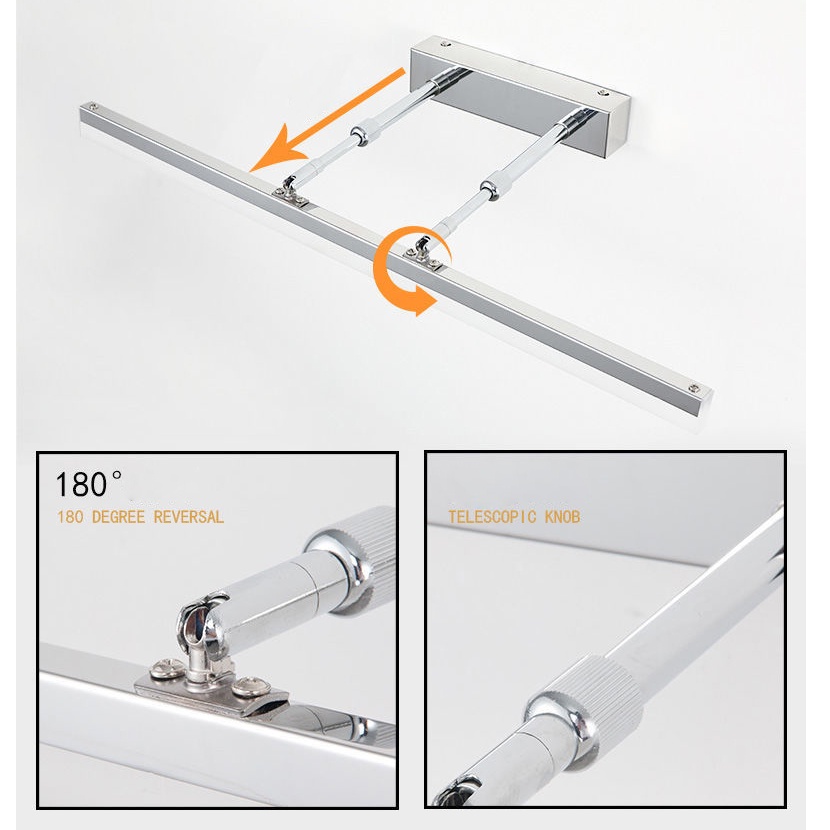 180°
180 DEGREE REVERSAL

TELESCOPIC KNOB