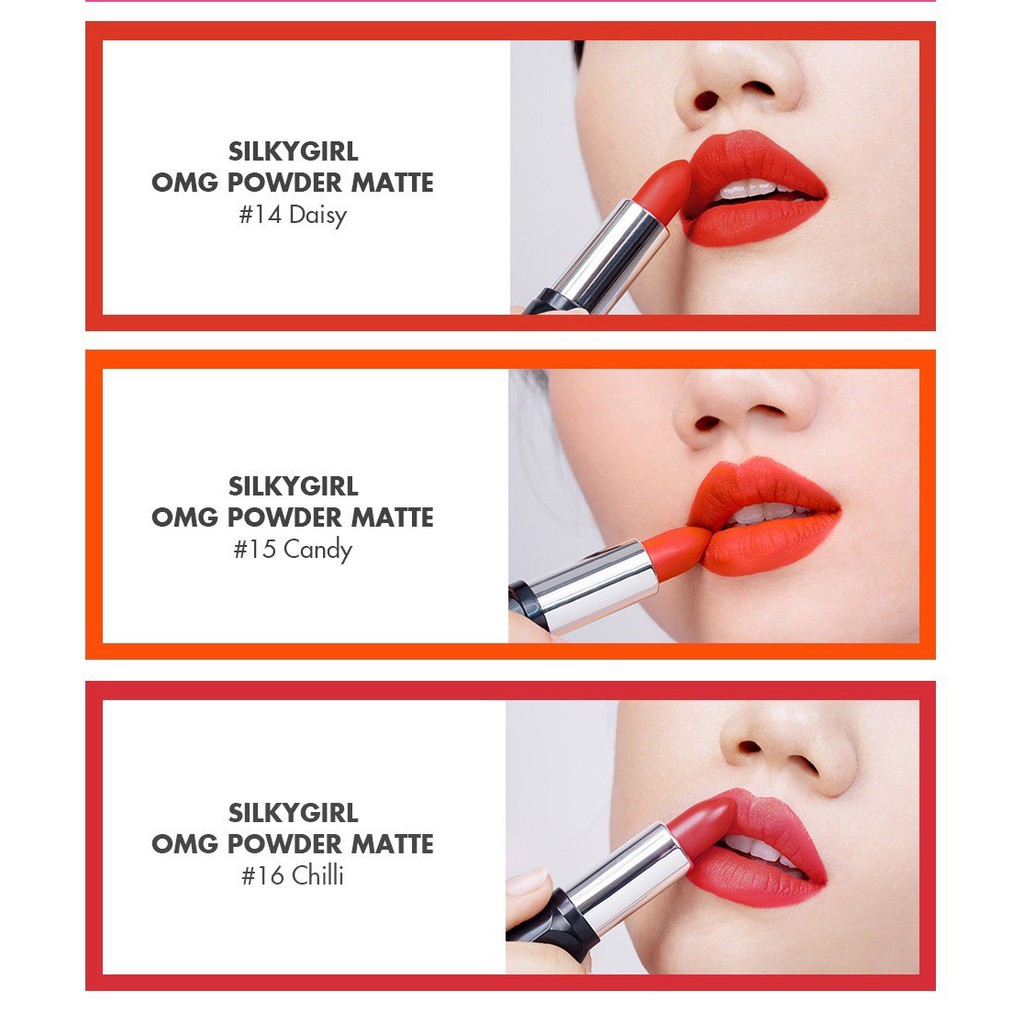 SILKYGIRL
OMG POWDER MATTE
#14 Daisy

SILKYGIRL
OMG POWDER MATTE
#15 Candy

SILKYGIRL
OMG POWDER MATTE
#16 Chilli