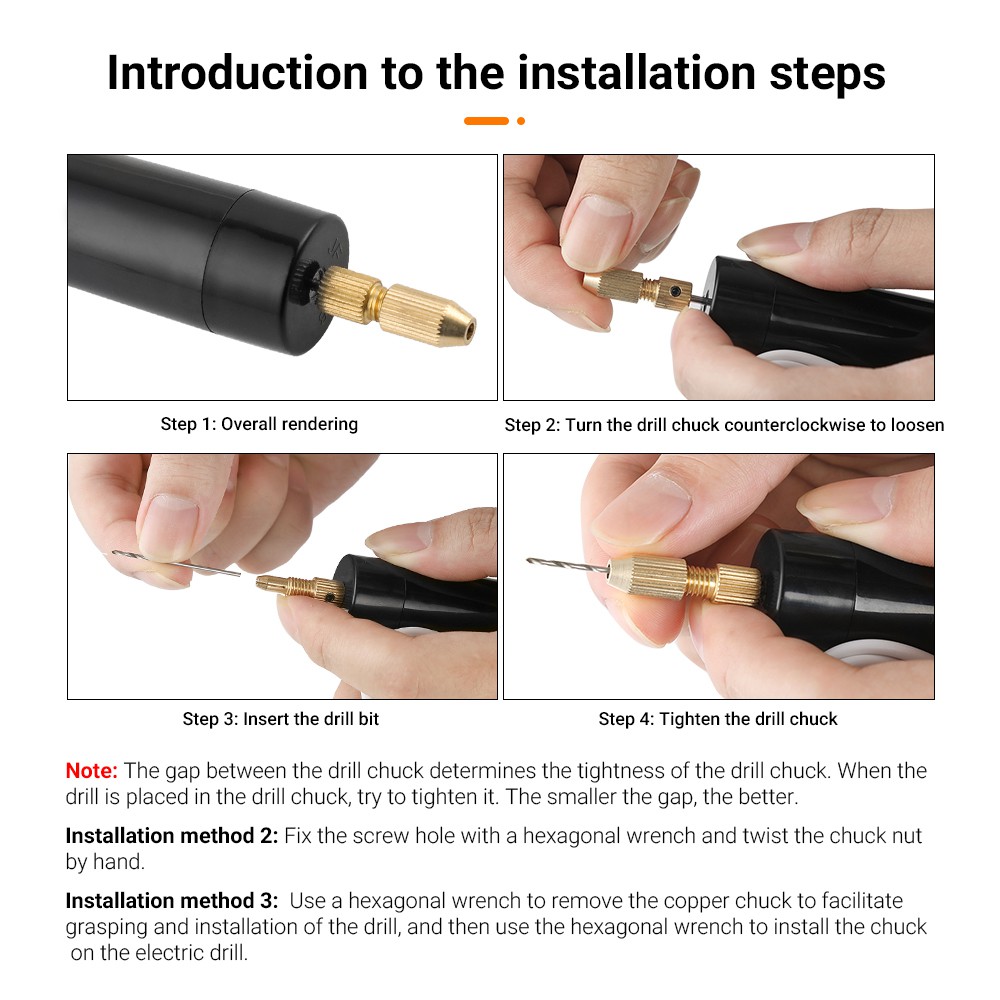 Introduction to the installation steps

Step 1: Overall rendering

Step 2: Turn the drill chuck counterclockwise to loosen

Step 3: Insert the drill bit

Step 4: Tighten the drill chuck

Note: The gap between the drill chuck determines the tightness of the drill chuck. When the drill is placed in the drill chuck, try to tighten it. The smaller the gap, the better.

Installation method 2: Fix the screw hole with a hexagonal wrench and twist the chuck nut by hand.

Installation method 3: Use a hexagonal wrench to remove the copper chuck to facilitate grasping and installation of the drill, and then use the hexagonal wrench to install the chuck on the electric drill.