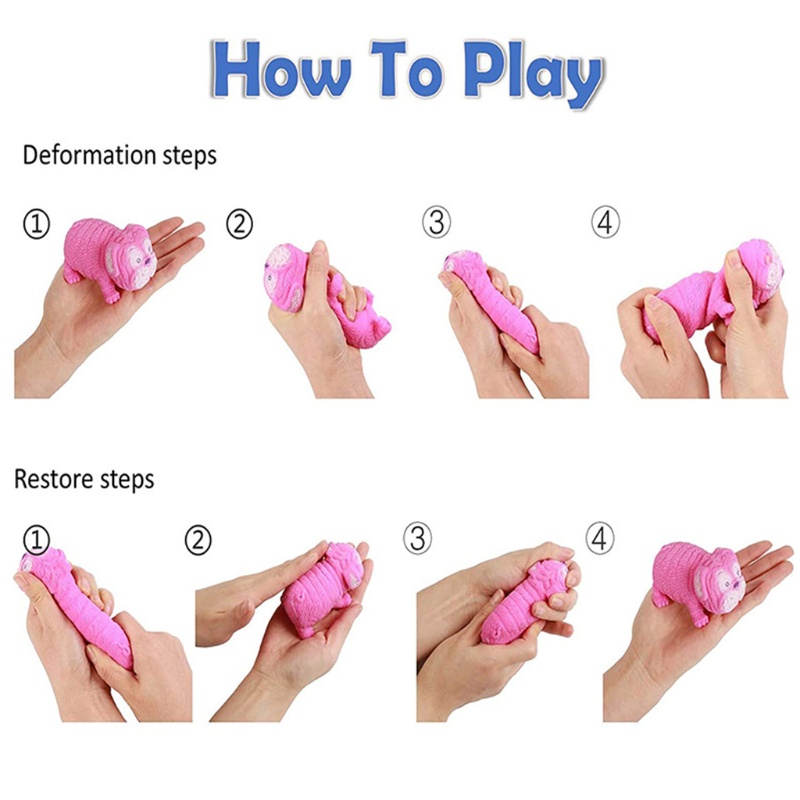 How To Play

Deformation steps

①

②

③

④

Restore steps

①

②

③

④