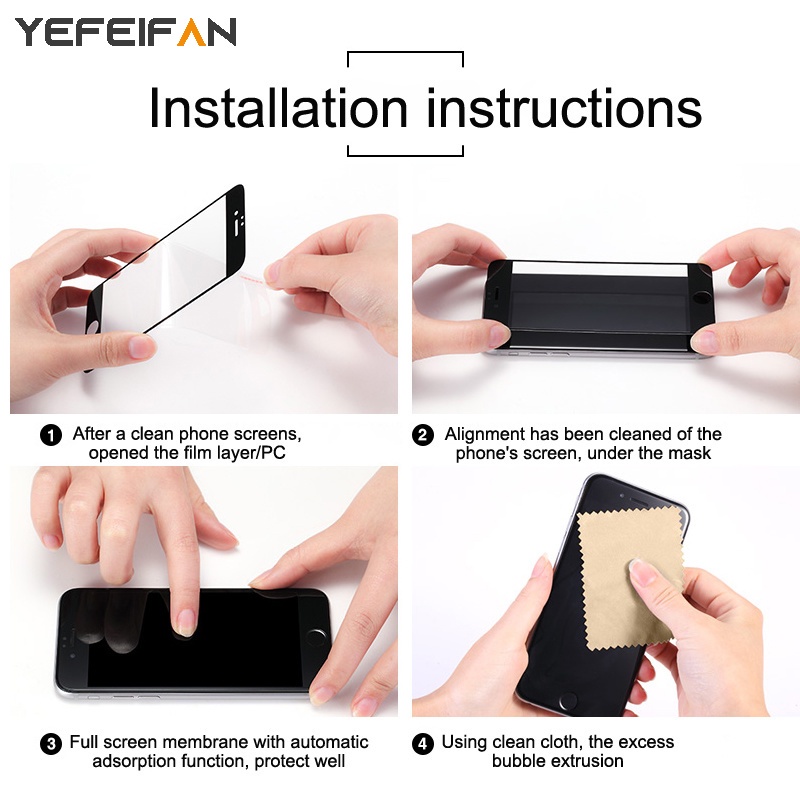 YEFEIFAN

Installation instructions

1 After a clean phone screens, opened the film layer/PC

2 Alignment has been cleaned of the phone's screen, under the mask

3 Full screen membrane with automatic adsorption function, protect well

4 Using clean cloth, the excess bubble extrusion