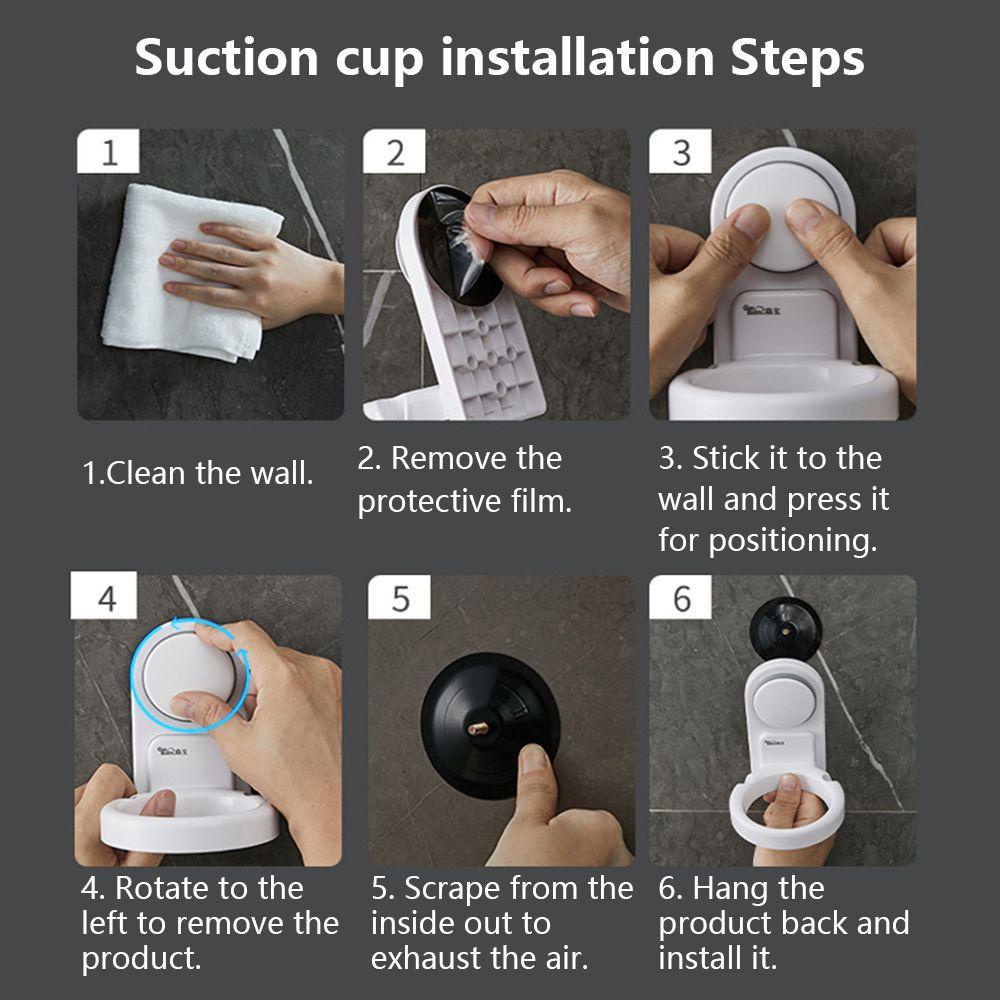 Suction cup installation Steps

1

2

3

1.Clean the wall.

2. Remove the protective film.

3. Stick it to the wall and press it for positioning.

4

5

6

4. Rotate to the left to remove the product.

5. Scrape from the inside out to exhaust the air.

6. Hang the product back and install it.