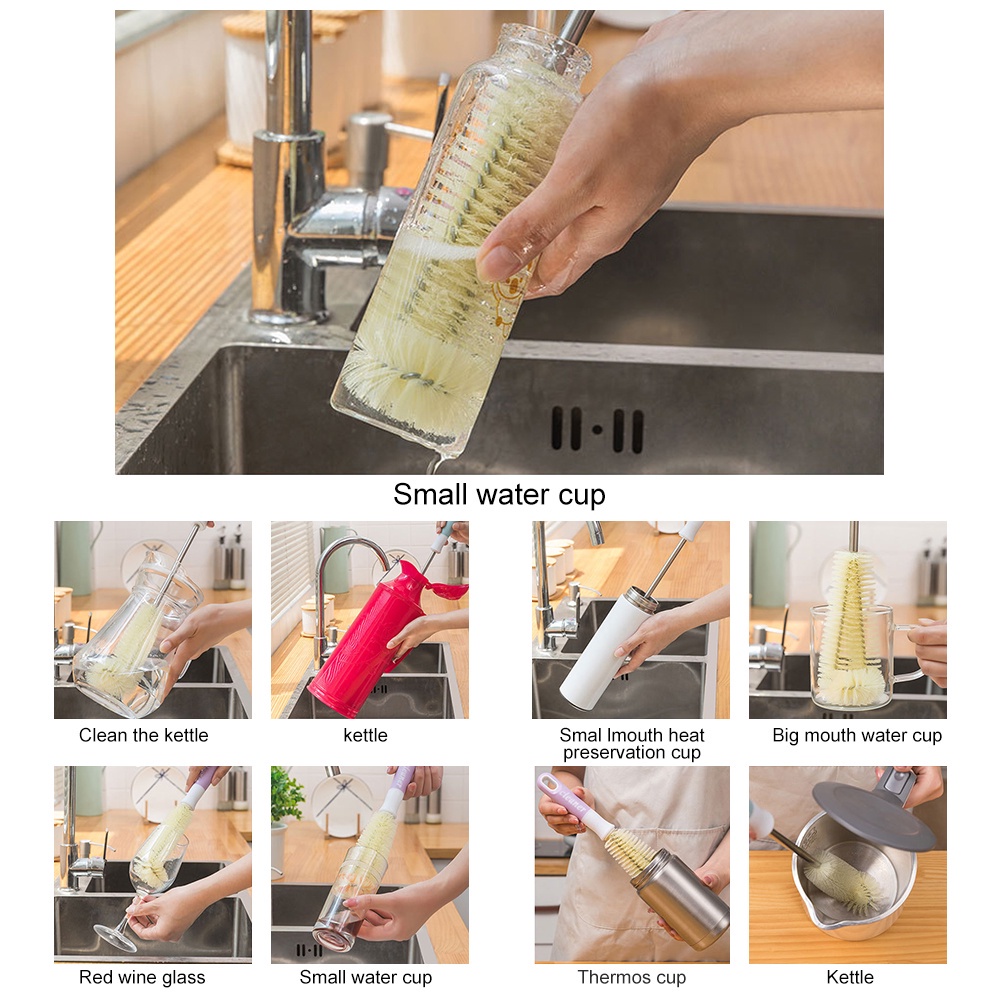 Small water cup

Clean the kettle

kettle

Smal lmouth heat preservation cup

Big mouth water cup

Red wine glass

Small water cup

Thermos cup

Kettle