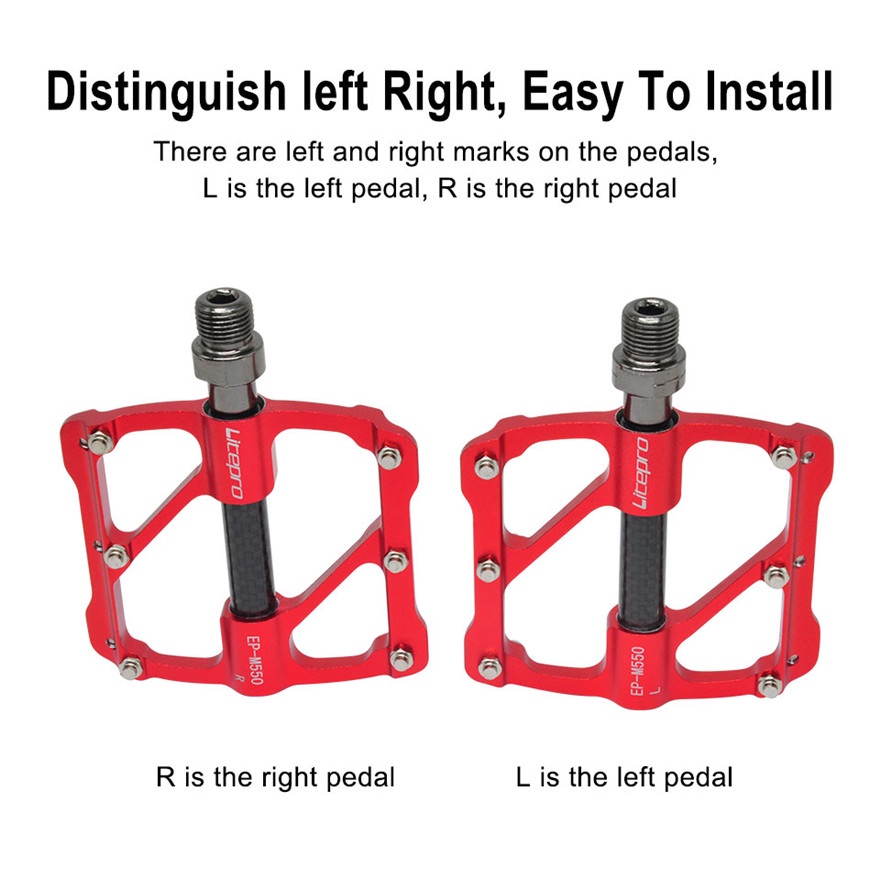 Distinguish left Right, Easy To Install

There are left and right marks on the pedals, L is the left pedal, R is the right pedal

Litepro
EP-M550
R

Litepro
EP-M550
L

R is the right pedal

L is the left pedal