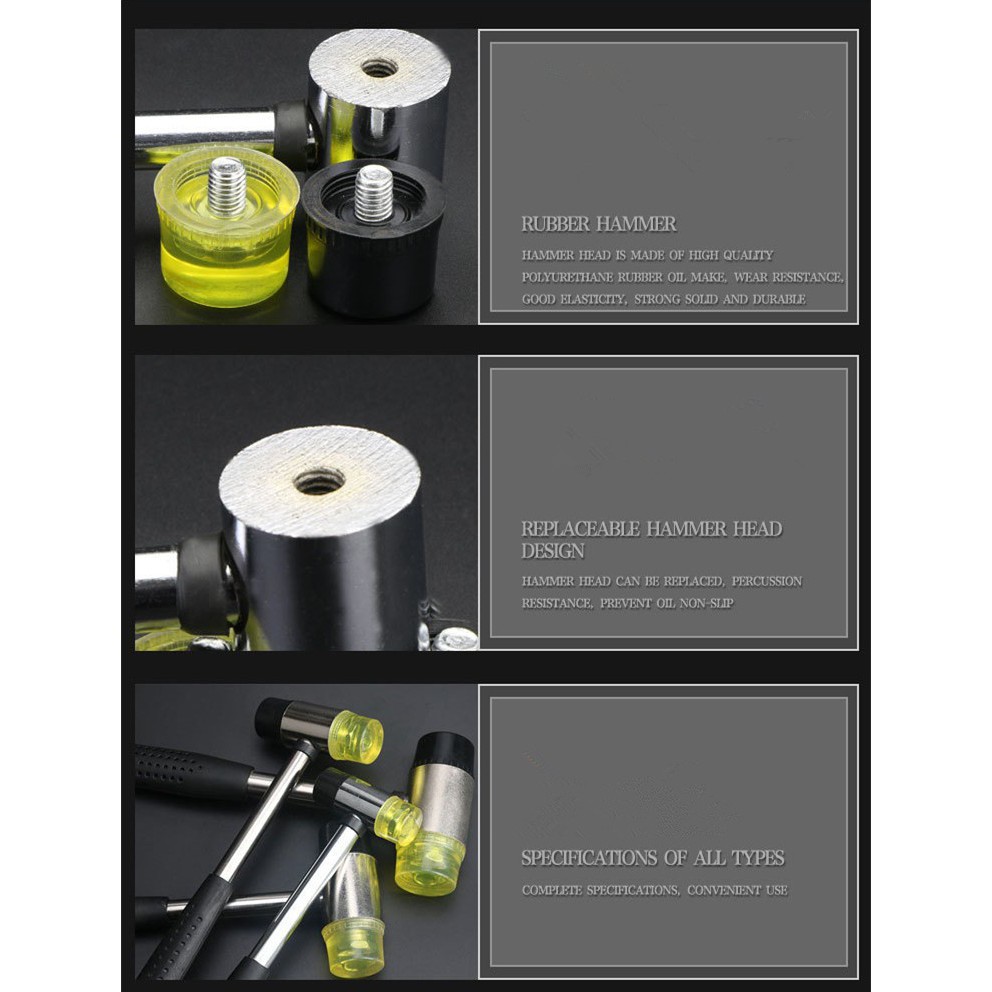 RUBBER HAMMER

HAMMER HEAD IS MADE OF HIGH QUALITY POLYURETHANE RUBBER OIL MAKE, WEAR RESISTANCE, GOOD ELASTICITY, STRONG SOLID AND DURABLE

REPLACEABLE HAMMER HEAD DESIGN

HAMMER HEAD CAN BE REPLACED, PERCUSSION RESISTANCE, PREVENT OIL NON-SLIP

SPECIFICATIONS OF ALL TYPES

COMPLETE SPECIFICATIONS, CONVENIENT USE