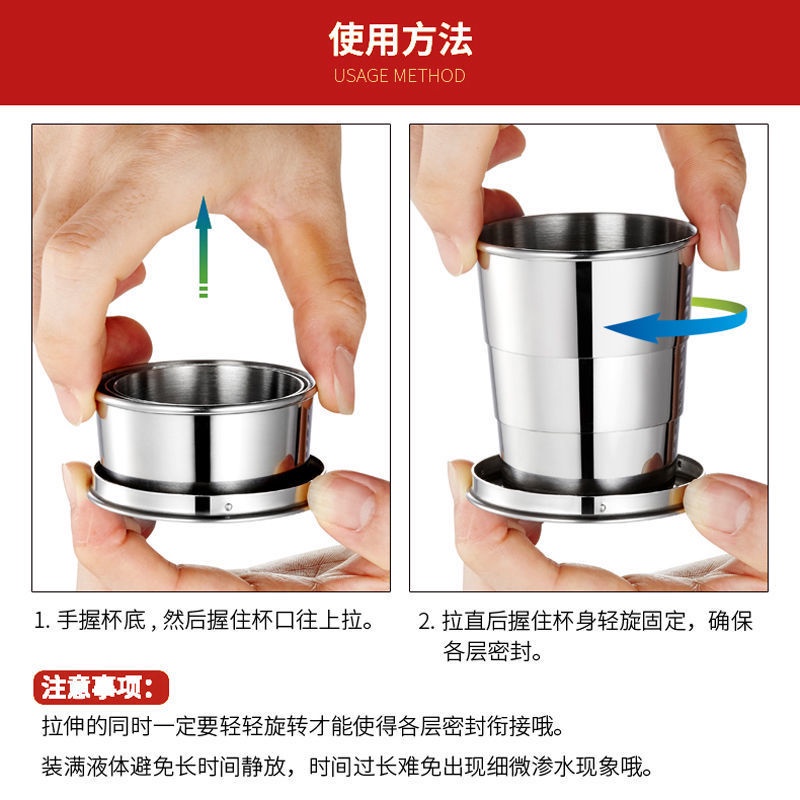 使用方法
USAGE METHOD

1. 手握杯底，然后握住杯口往上拉。

2. 拉直后握住杯身轻旋固定，确保各层密封。

注意事项：
拉伸的同时一定要轻轻旋转才能使得各层密封衔接哦。
装满液体避免长时间静放，时间过长难免出现细微渗水现象哦。