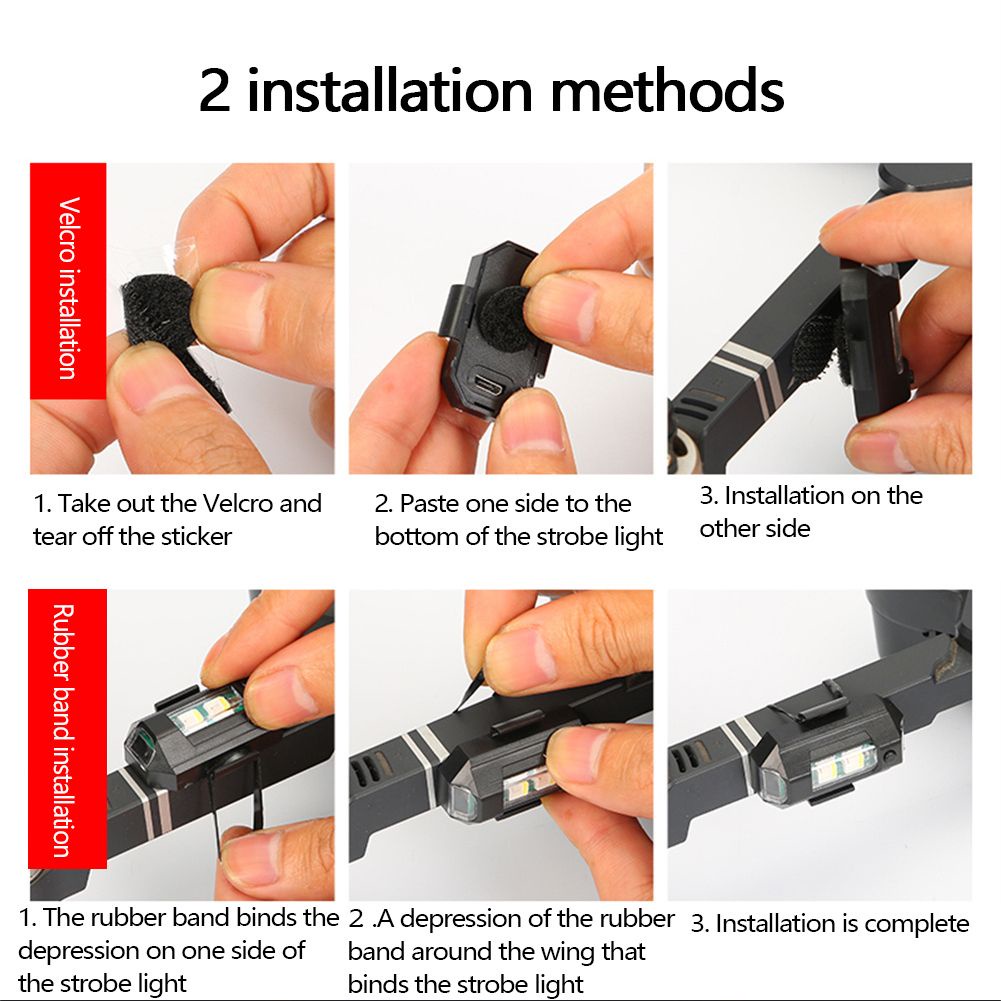 2 installation methods

Velcro installation

1. Take out the Velcro and tear off the sticker

2. Paste one side to the bottom of the strobe light

3. Installation on the other side

Rubber band installation

1. The rubber band binds the depression on one side of the strobe light

2 .A depression of the rubber band around the wing that binds the strobe light

3. Installation is complete