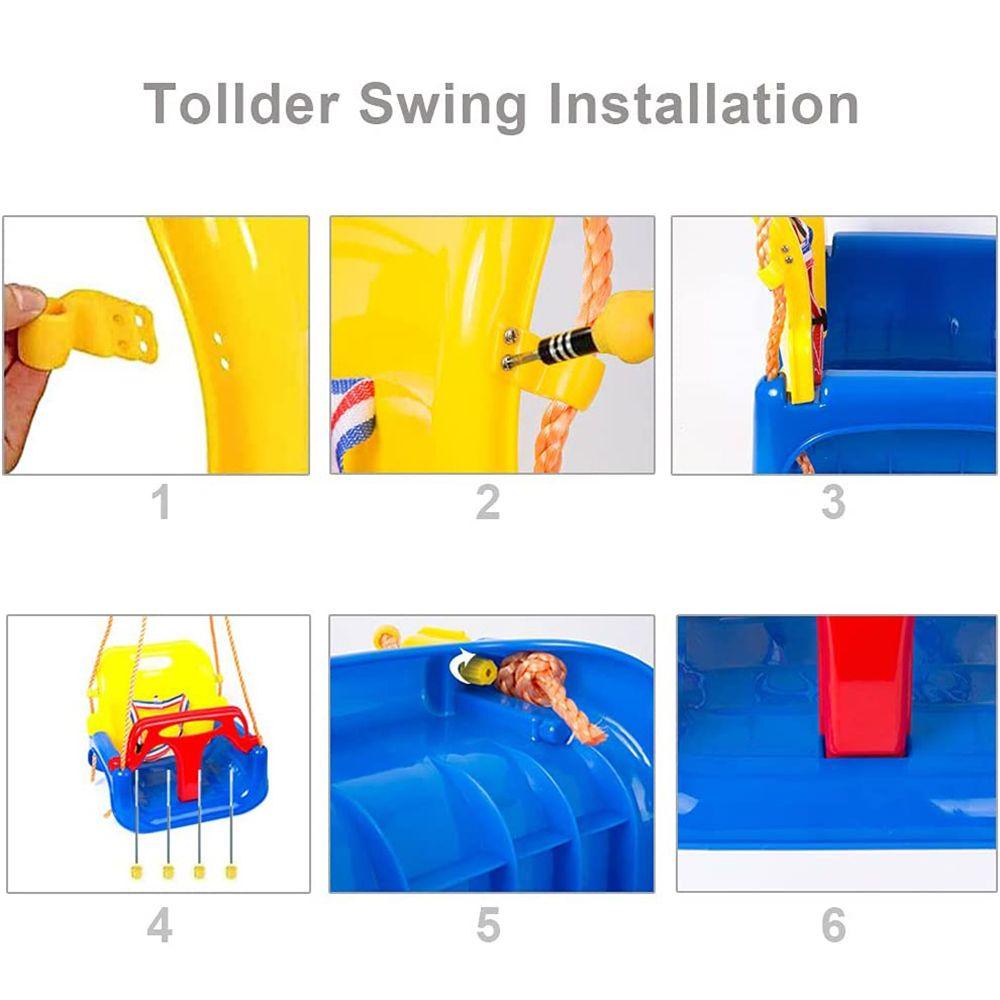 Tollder Swing Installation

1

2

3

4

5

6