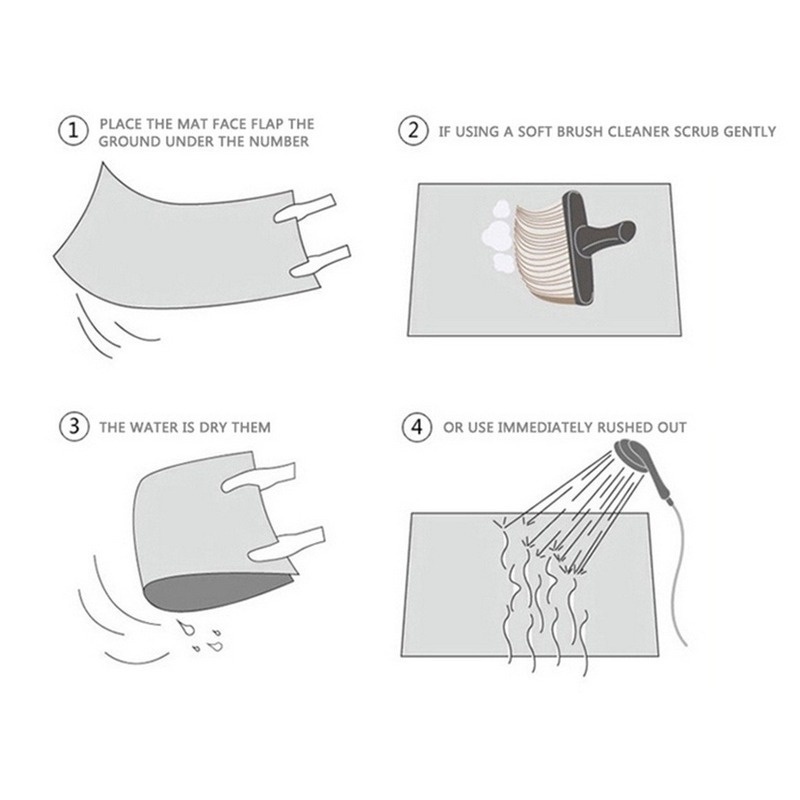 1 PLACE THE MAT FACE FLAP THE GROUND UNDER THE NUMBER

2 IF USING A SOFT BRUSH CLEANER SCRUB GENTLY

3 THE WATER IS DRY THEM

4 OR USE IMMEDIATELY RUSHED OUT