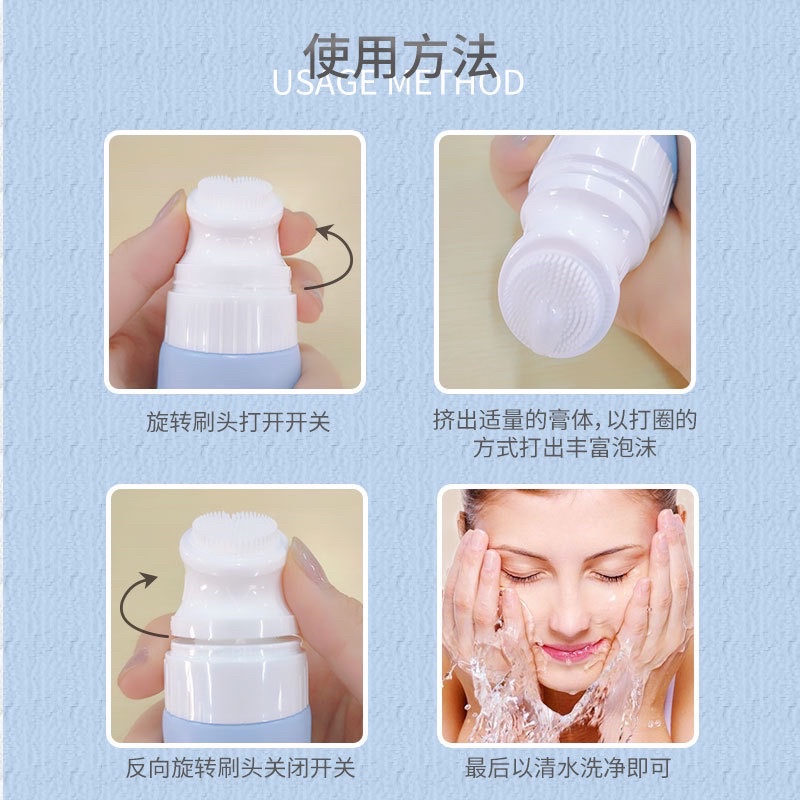 使用方法
USAGE METHOD

旋转刷头打开开关

挤出适量的膏体，以打圈的方式打出丰富泡沫

反向旋转刷头关闭开关

最后以清水洗净即可