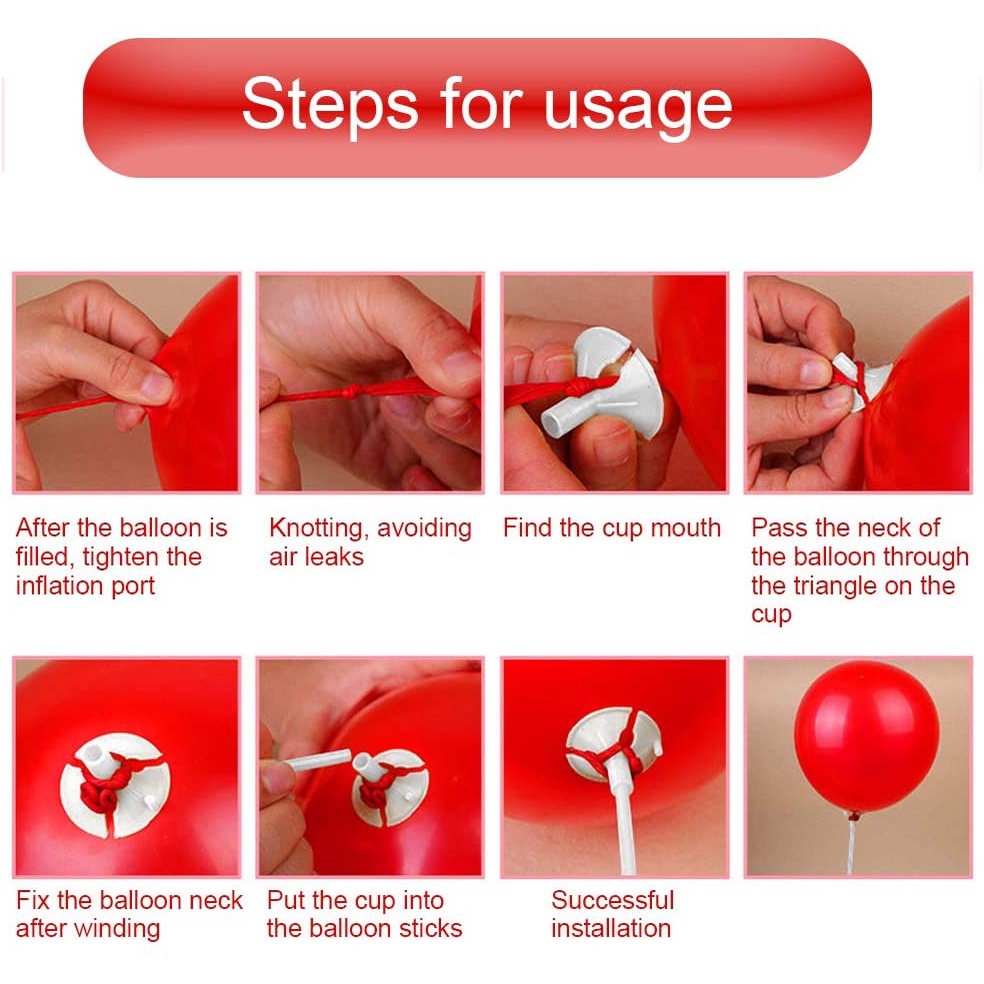 Steps for usage

After the balloon is filled, tighten the inflation port

Knotting, avoiding air leaks

Find the cup mouth

Pass the neck of the balloon through the triangle on the cup

Fix the balloon neck after winding

Put the cup into the balloon sticks

Successful installation