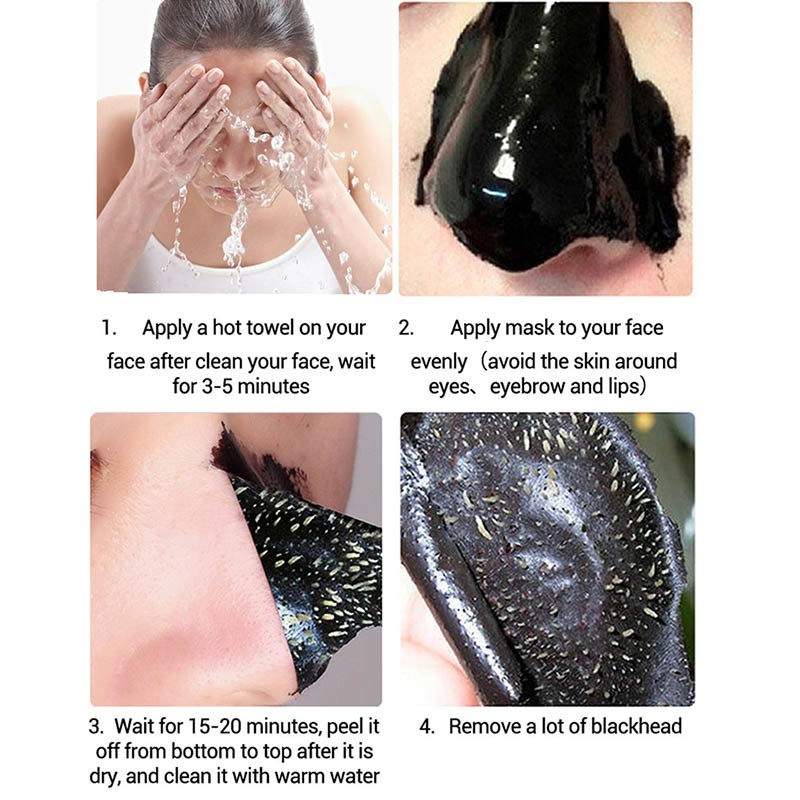 1. Apply a hot towel on your face after clean your face, wait for 3-5 minutes

2. Apply mask to your face evenly（avoid the skin around eyes、eyebrow and lips)

3. Wait for 15-20 minutes, peel it off from bottom to top after it is dry, and clean it with warm water

4. Remove a lot of blackhead