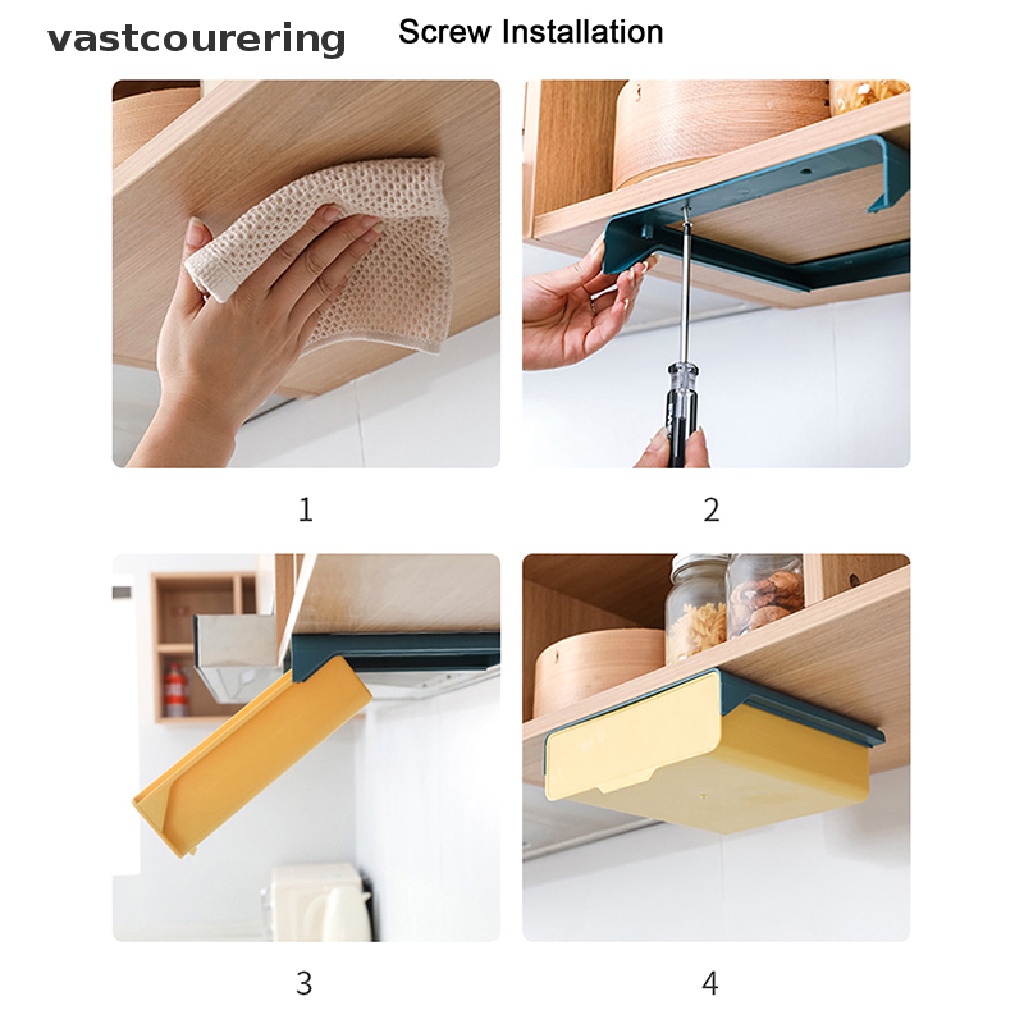 vastcourering Screw Installation

1

2

3

4