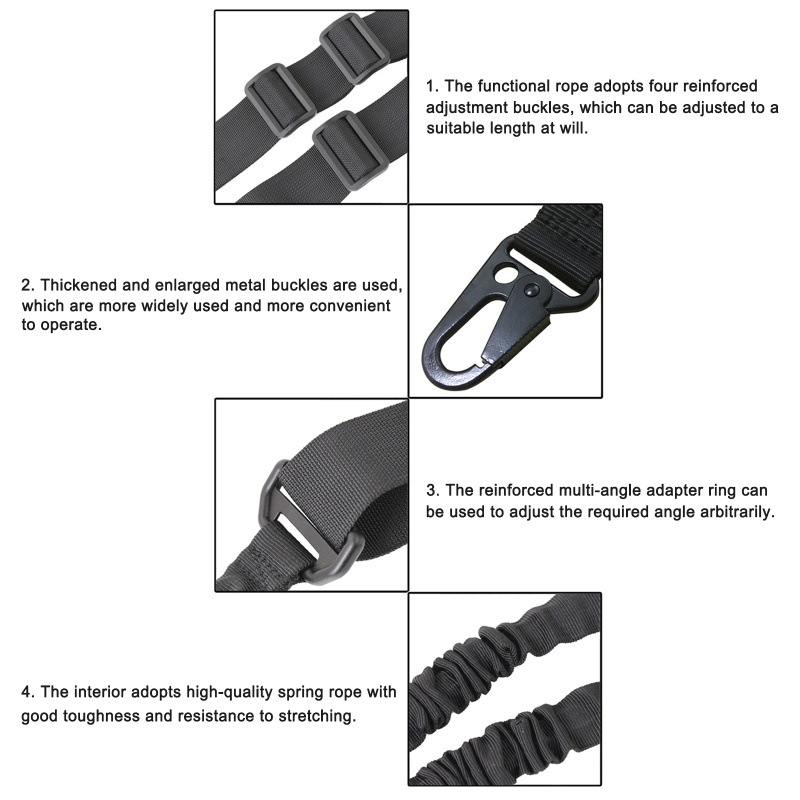 1. The functional rope adopts four reinforced adjustment buckles, which can be adjusted to a suitable length at will.

2. Thickened and enlarged metal buckles are used, which are more widely used and more convenient to operate.

3. The reinforced multi-angle adapter ring can be used to adjust the required angle arbitrarily.

4. The interior adopts high-quality spring rope with good toughness and resistance to stretching.