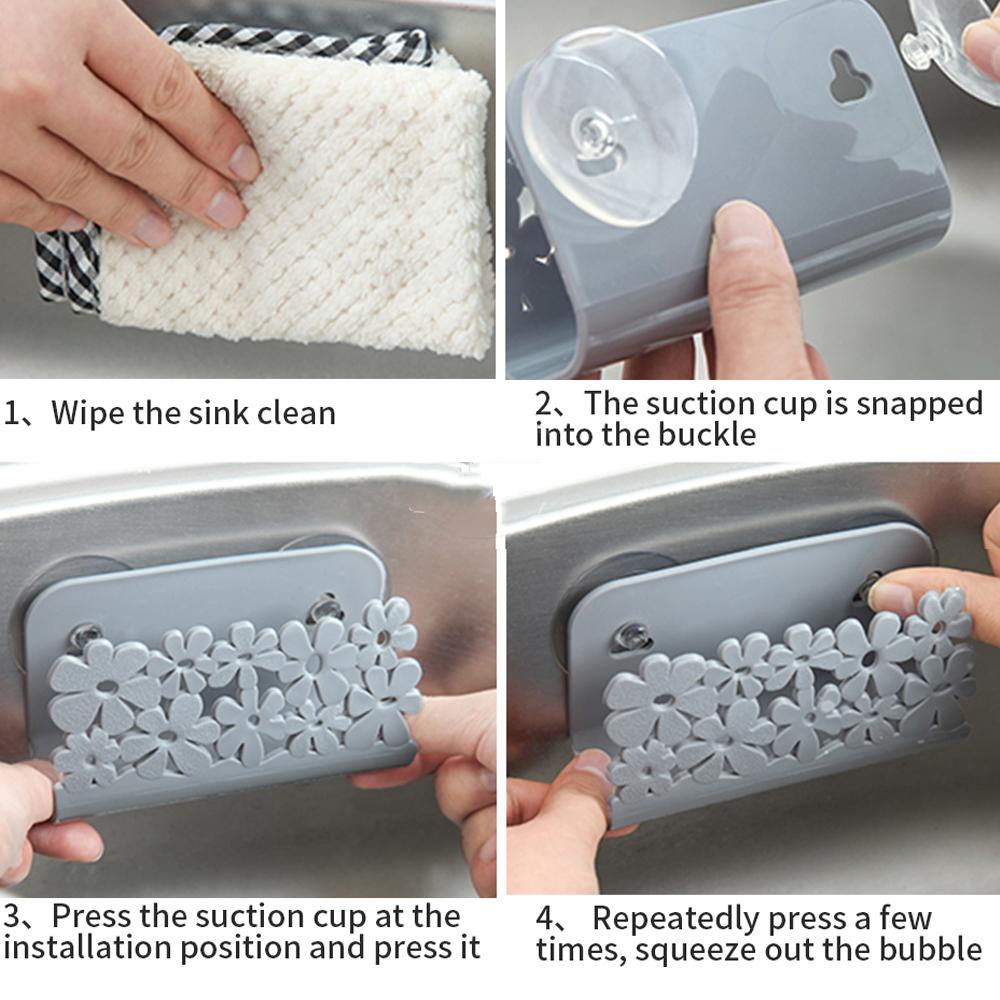 1、Wipe the sink clean

2、The suction cup is snapped into the buckle

3、Press the suction cup at the installation position and press it

4、 Repeatedly press a few times, squeeze out the bubble