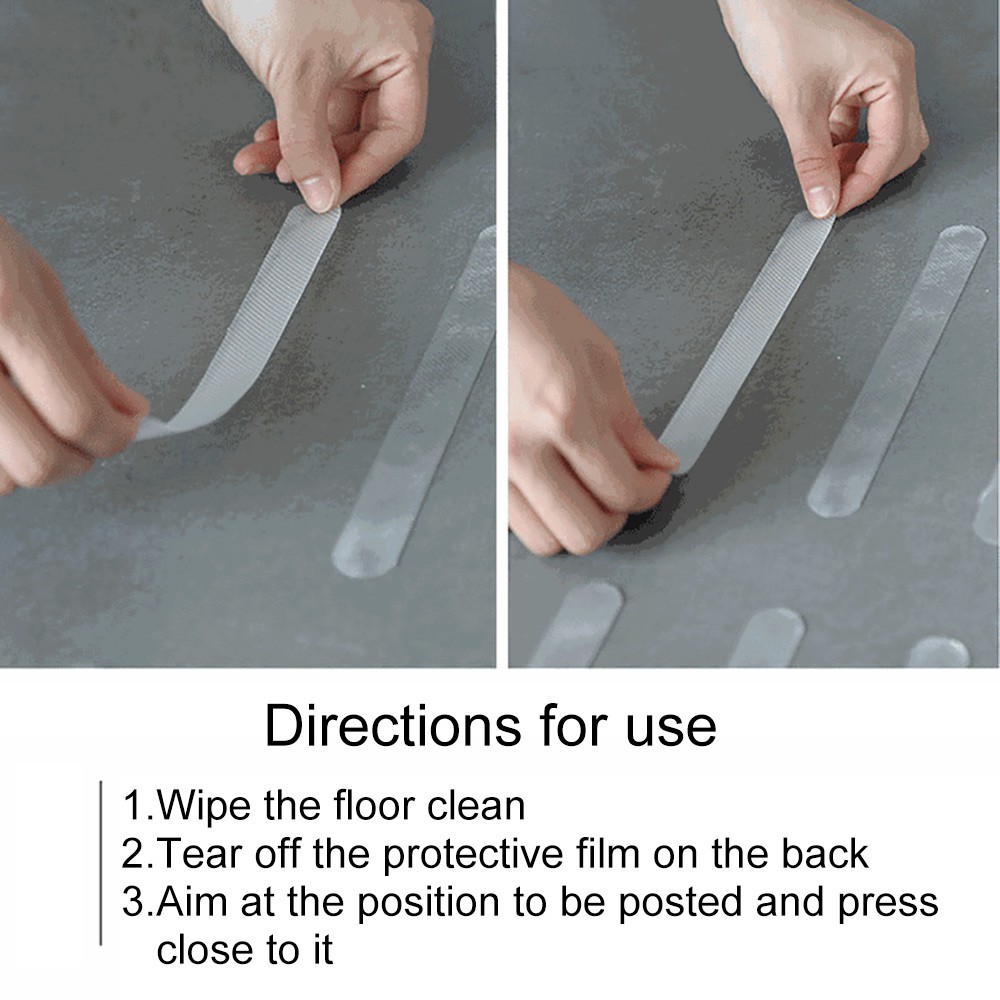 Directions for use

1.Wipe the floor clean
2.Tear off the protective film on the back
3.Aim at the position to be posted and press close to it