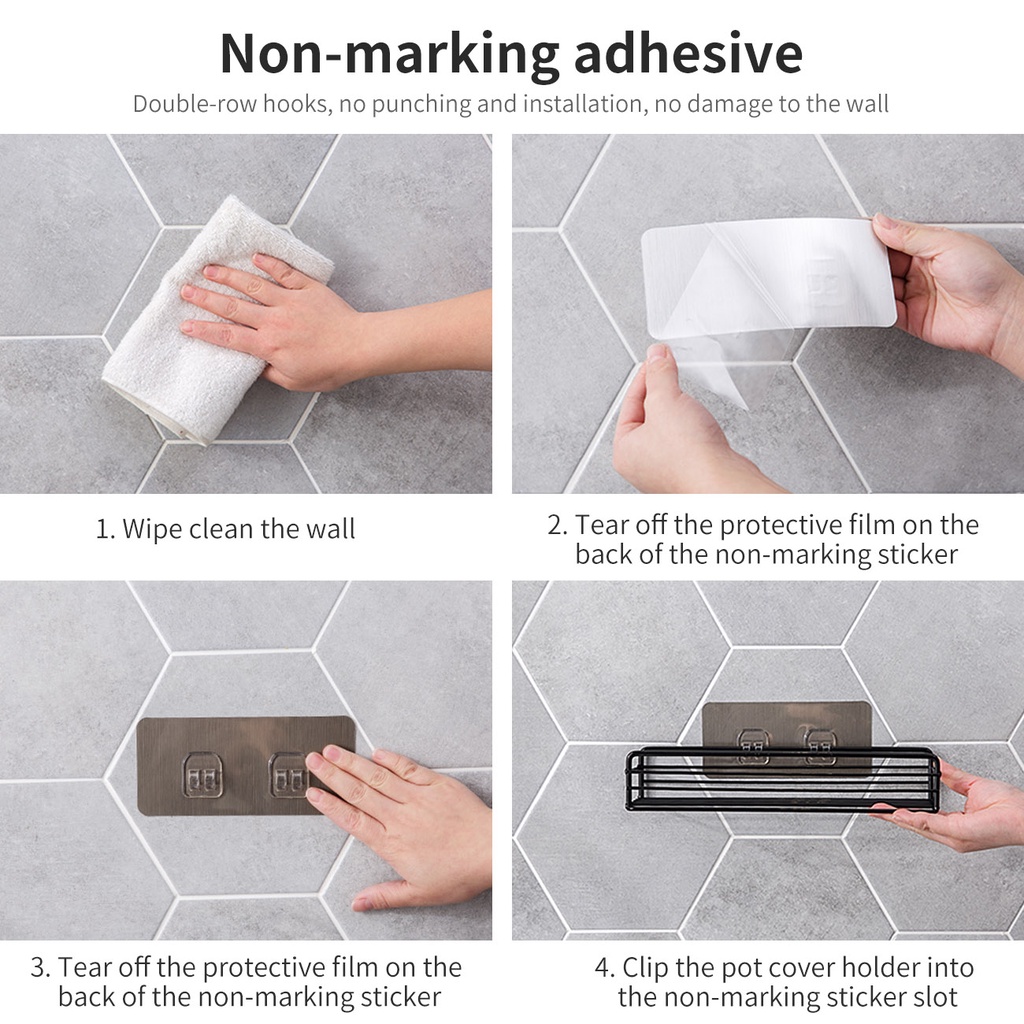 Non-marking adhesive

Double-row hooks, no punching and installation, no damage to the wall

1. Wipe clean the wall

2. Tear off the protective film on the back of the non-marking sticker

3. Tear off the protective film on the back of the non-marking sticker

4. Clip the pot cover holder into the non-marking sticker slot