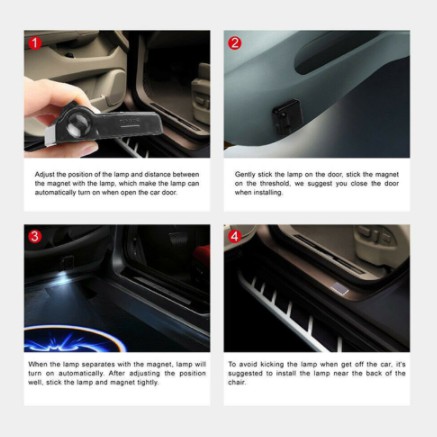 1

Adjust the position of the lamp and distance between the magnet with the lamp, which make the lamp can automatically turn on when open the car door.

2

Gently stick the lamp on the door, stick the magnet on the threshold, we suggest you close the door when installing.

3

When the lamp separates with the magnet, lamp will turn on automatically. After adjusting the position well, stick the lamp and magnet tightly.

4

To avoid kicking the lamp when get off the car, it's suggested to install the lamp near the back of the chair.