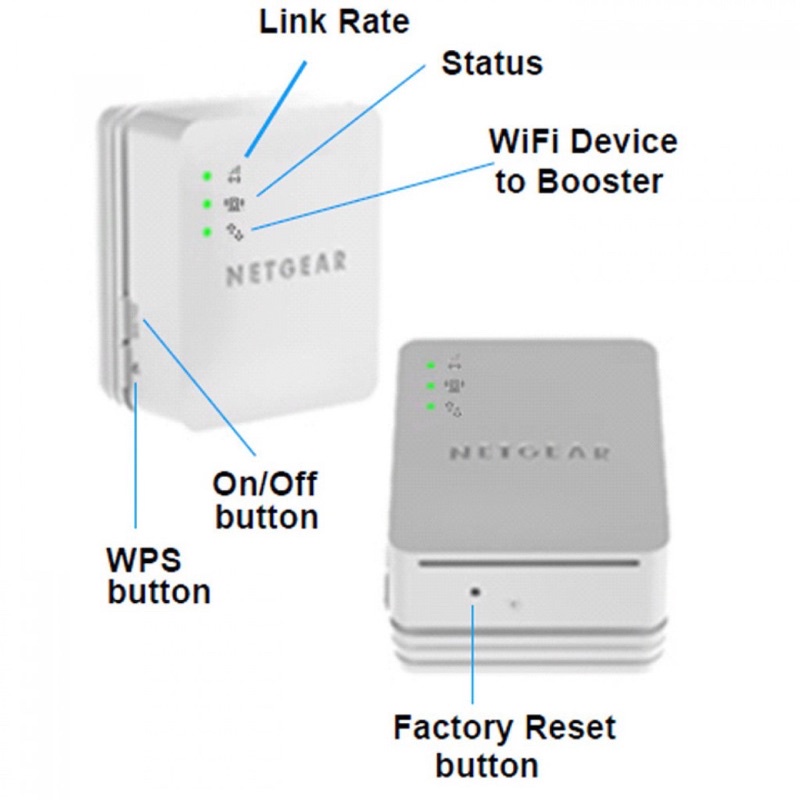 Link Rate

Status

WiFi Device to Booster

NETGEAR

On/Off button

WPS button

NETGEAR

Factory Reset button