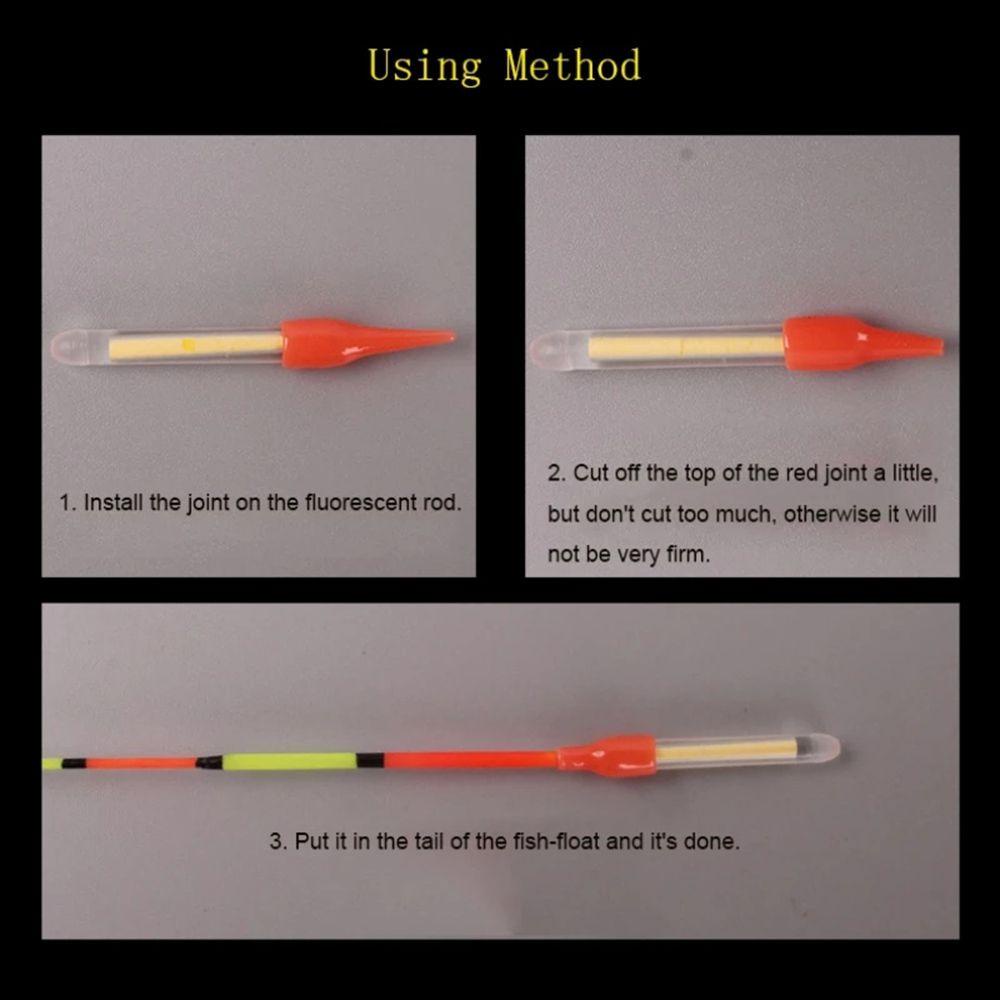 Using Method

1. Install the joint on the fluorescent rod.

2. Cut off the top of the red joint a little, but don't cut too much, otherwise it will not be very firm.

3. Put it in the tail of the fish-float and it's done.