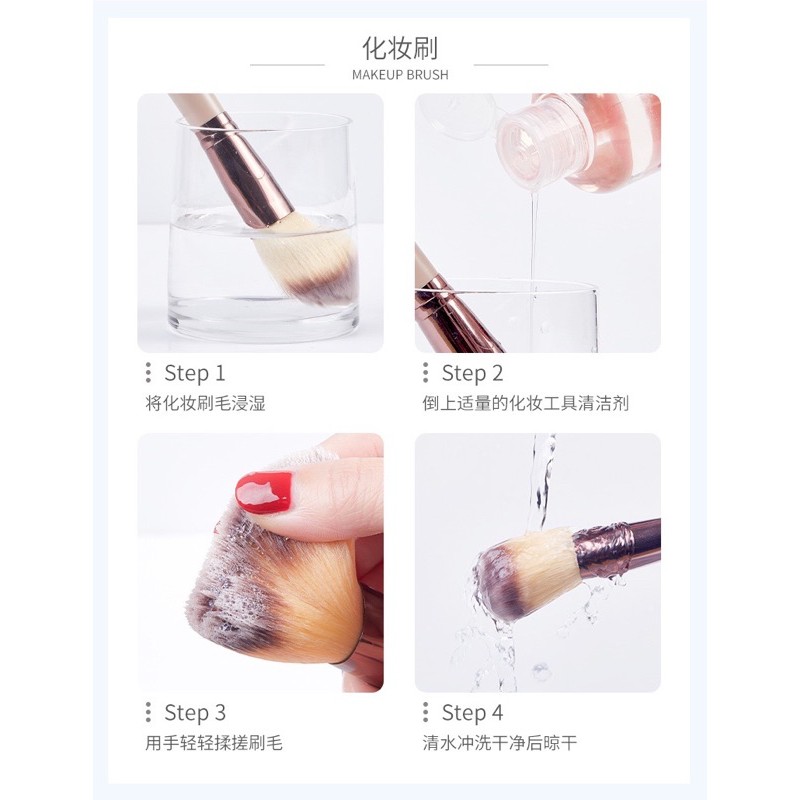 化妆刷
MAKEUP BRUSH

Step 1
将化妆刷毛浸湿

Step 2
倒上适量的化妆工具清洁剂

Step 3
用手轻轻揉搓刷毛

Step 4
清水冲洗干净后晾干