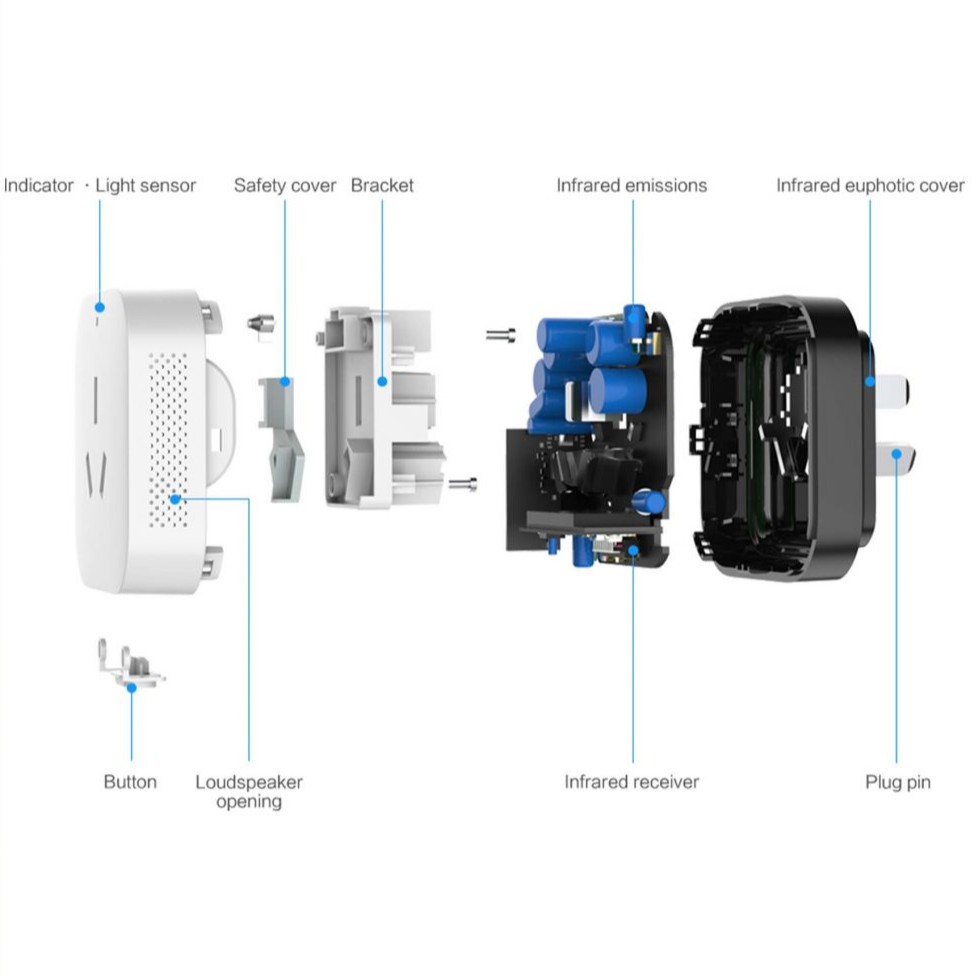 Indicator · Light sensor

Safety cover

Bracket

Infrared emissions

Infrared euphotic cover

Button

Loudspeaker opening

Infrared receiver

Plug pin