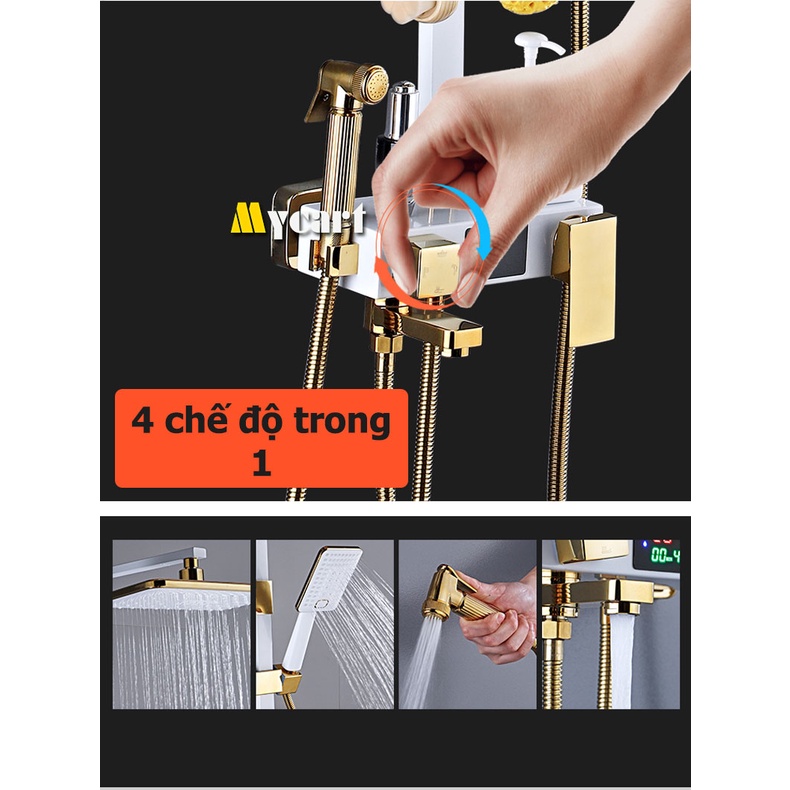 Mycart

4 chế độ trong 1

00-4